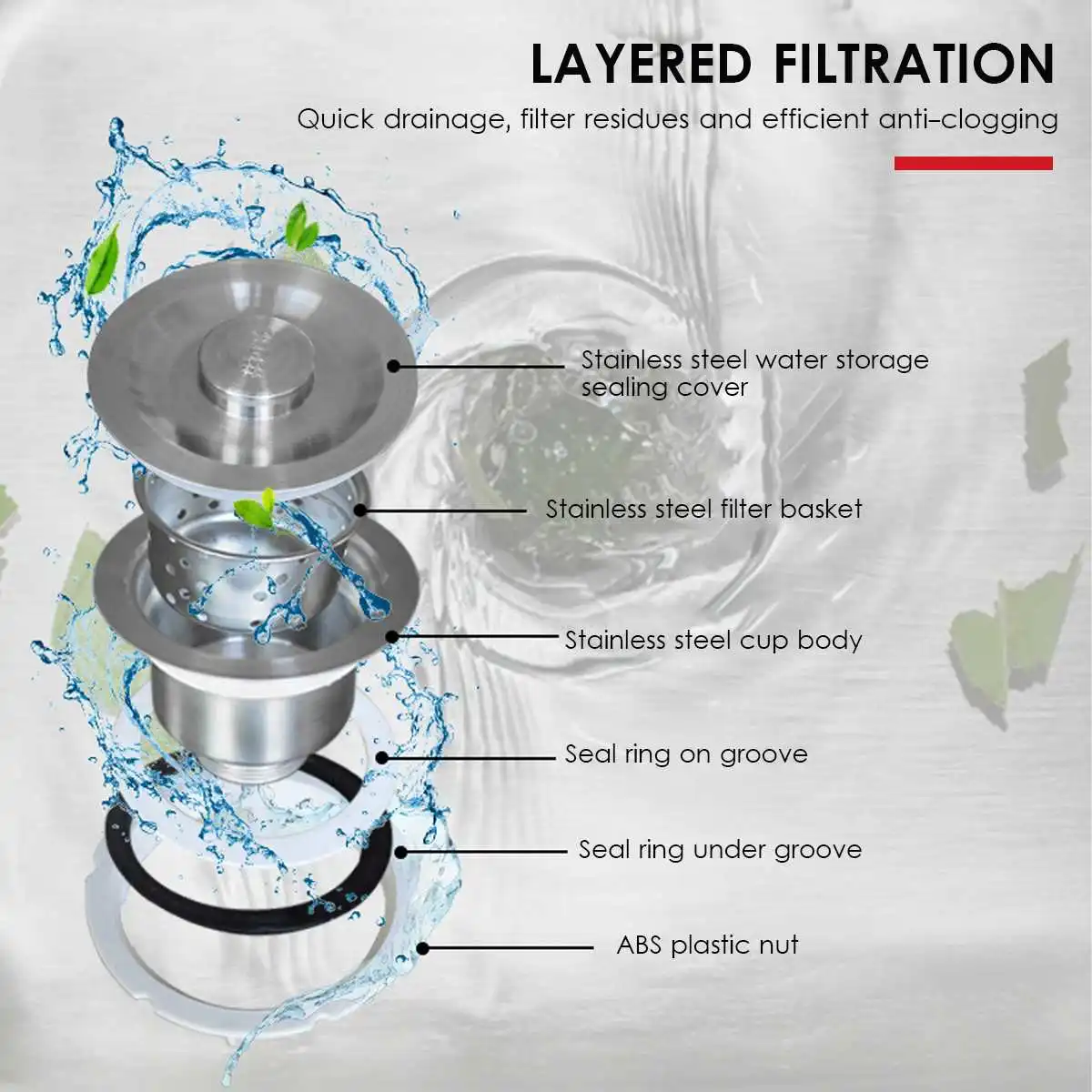 LAYERED FILTRATION

Quick drainage, filter residues and efficient anti-clogging

Stainless steel water storage sealing cover

Stainless steel filter basket

Stainless steel cup body

Seal ring on groove

Seal ring under groove

ABS plastic nut