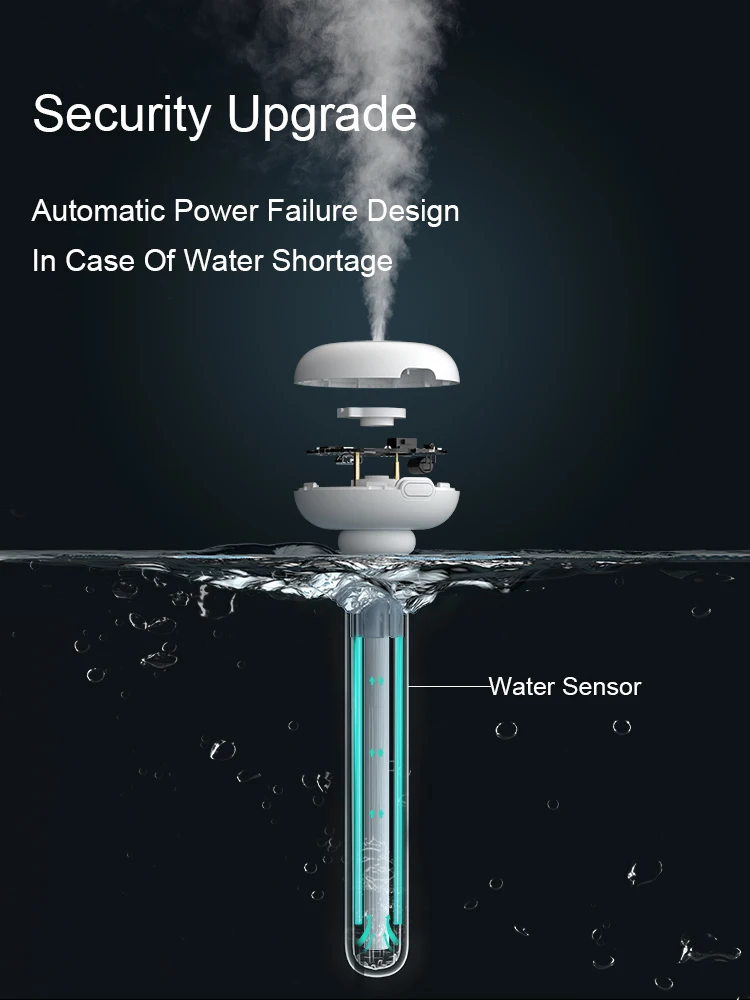 Security Upgrade

Automatic Power Failure Design
In Case Of Water Shortage

Water Sensor