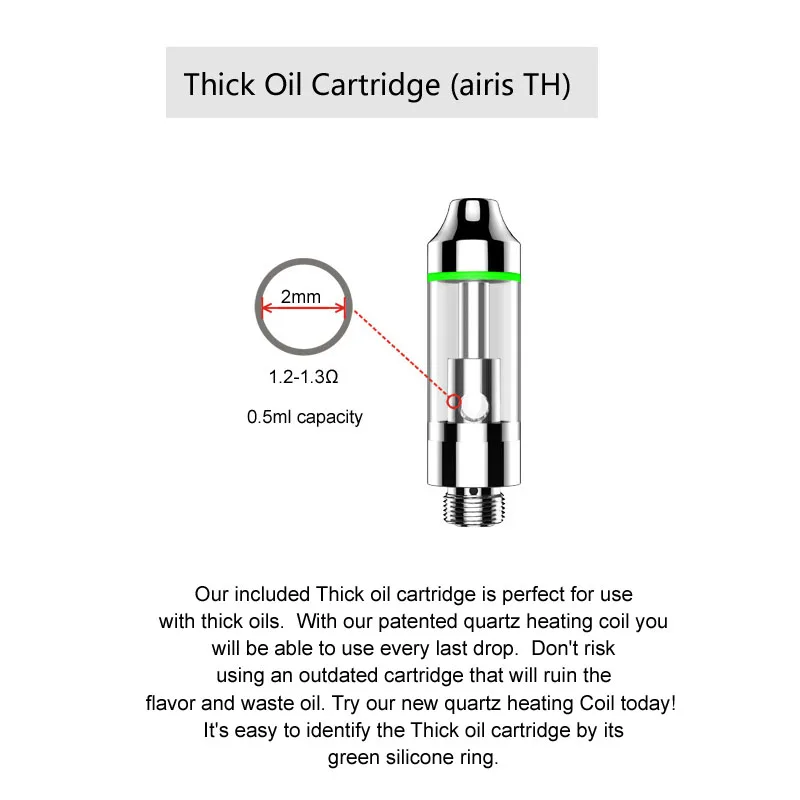 Thick Oil Cartridge (airis TH)

2mm

1.2-1.3Ω

0.5ml capacity

Our included Thick oil cartridge is perfect for use with thick oils. With our patented quartz heating coil you will be able to use every last drop. Don't risk using an outdated cartridge that will ruin the flavor and waste oil. Try our new quartz heating Coil today! It's easy to identify the Thick oil cartridge by its green silicone ring.