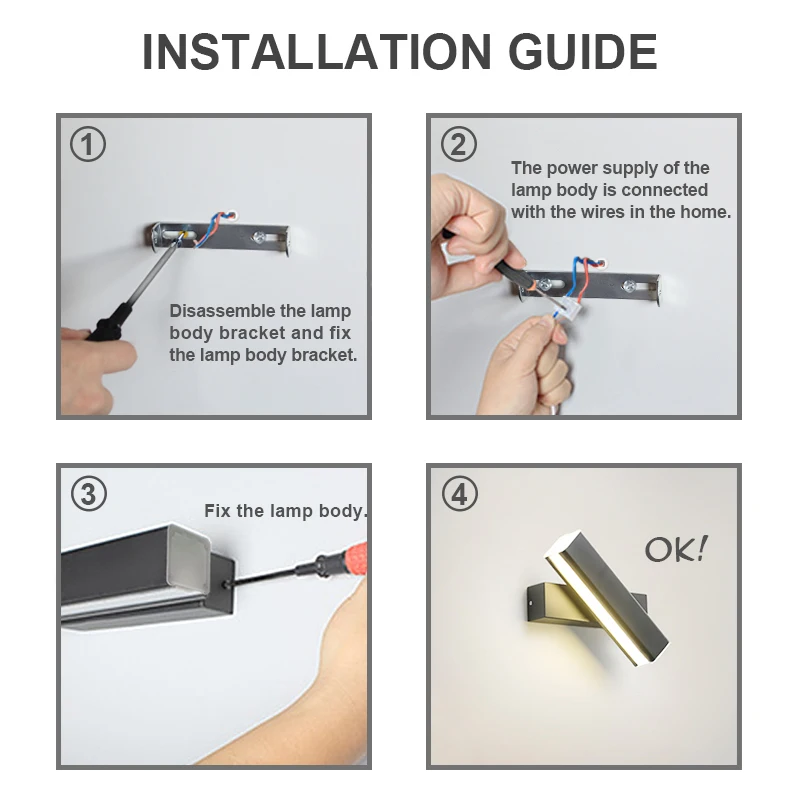 INSTALLATION GUIDE

①

Disassemble the lamp body bracket and fix the lamp body bracket.

②

The power supply of the lamp body is connected with the wires in the home.

③

Fix the lamp body.

④

OK!