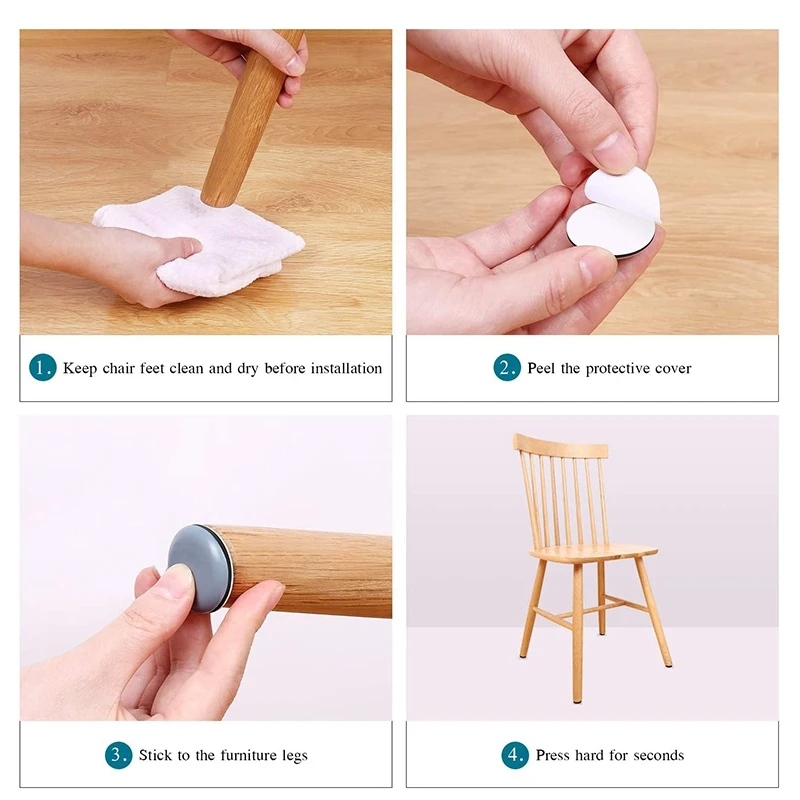 1. Keep chair feet clean and dry before installation

2. Peel the protective cover

3. Stick to the furniture legs

4. Press hard for seconds