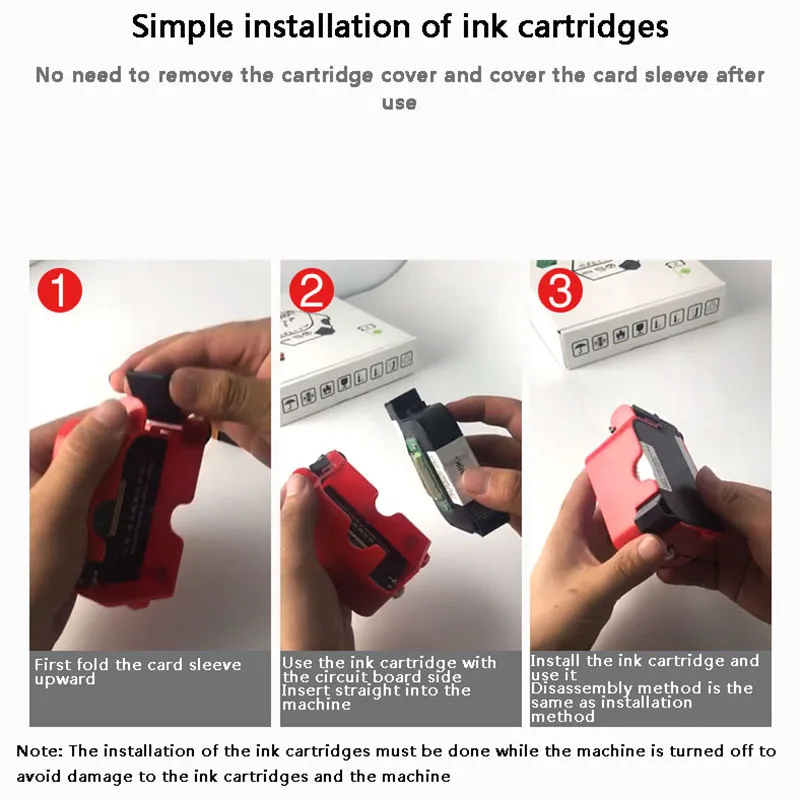 Simple installation of ink cartridges

No need to remove the cartridge cover and cover the card sleeve after use

1

First fold the card sleeve upward

2

Use the ink cartridge with the circuit board side Insert straight into the machine

3

Install the ink cartridge and use it
Disassembly method is the same as installation method

Note: The installation of the ink cartridges must be done while the machine is turned off to avoid damage to the ink cartridges and the machine