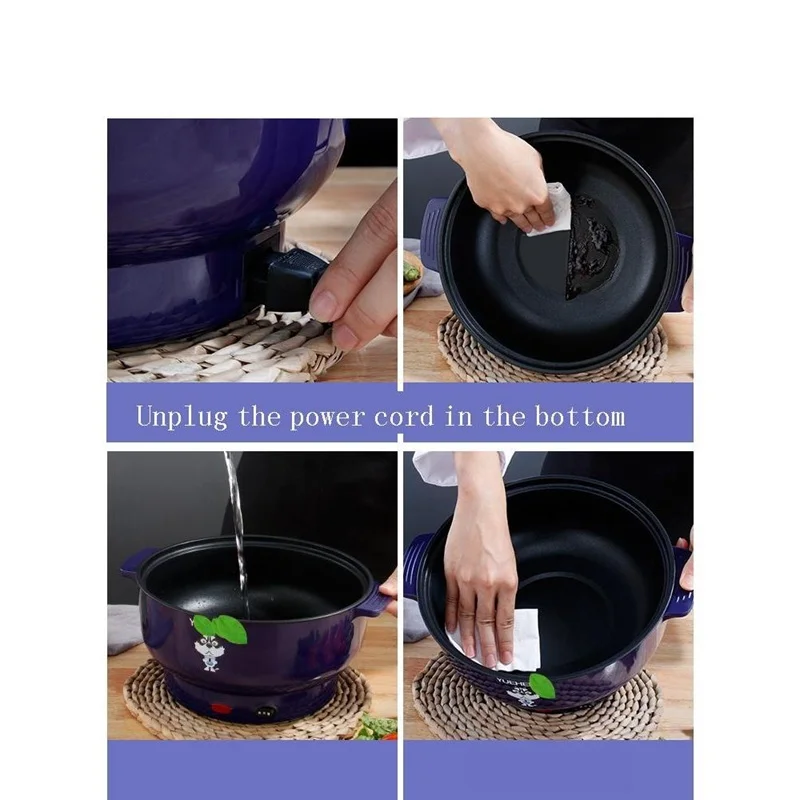 Unplug the power cord in the bottom

YUEHE