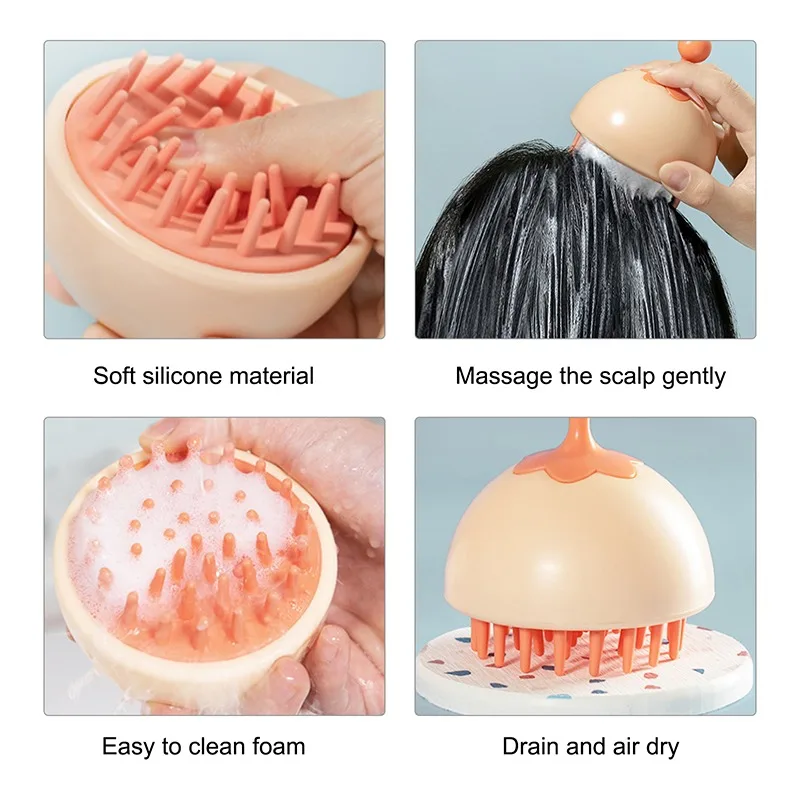 Soft silicone material

Massage the scalp gently

Easy to clean foam

Drain and air dry