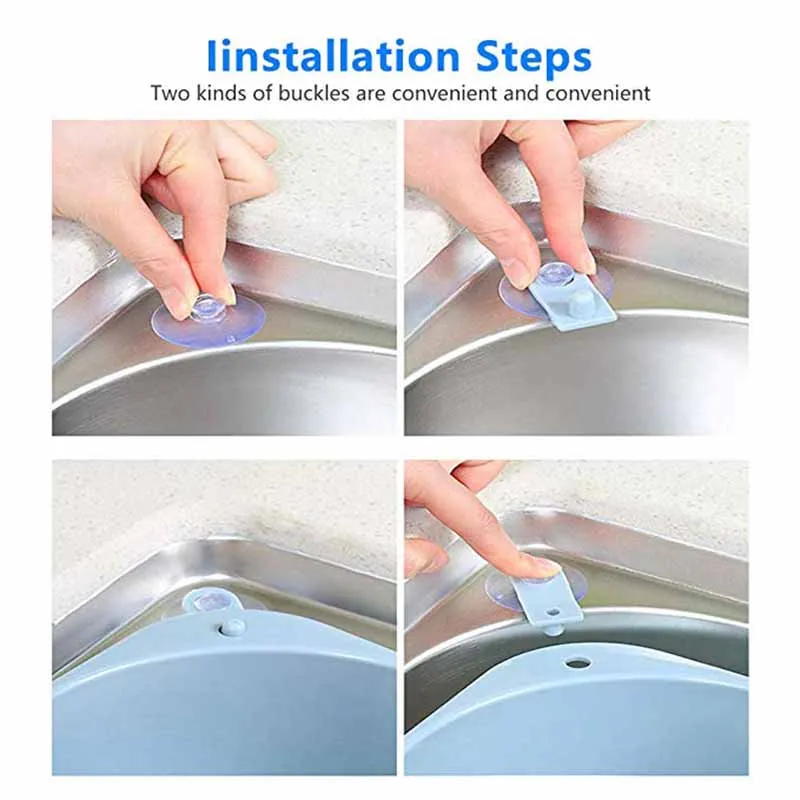 Iinstallation Steps
Two kinds of buckles are convenient and convenient