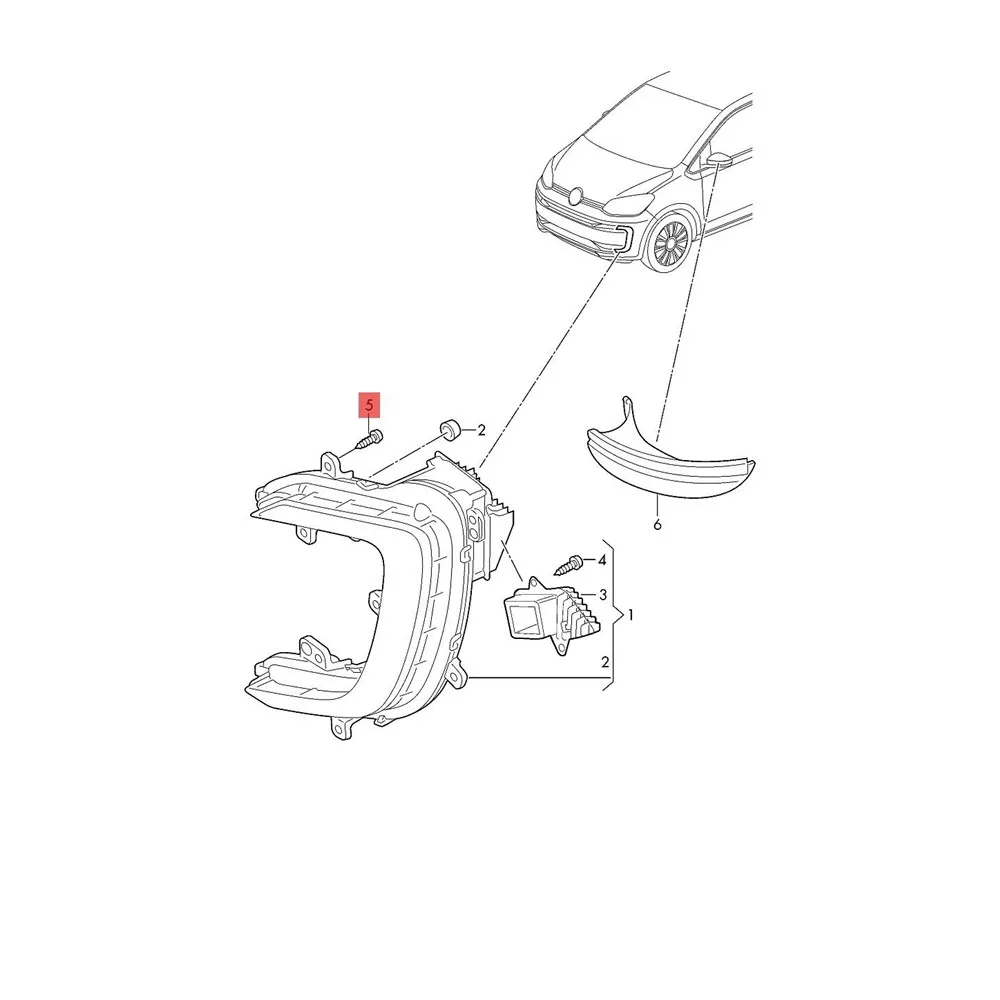 5
2
6
4
3
1
2