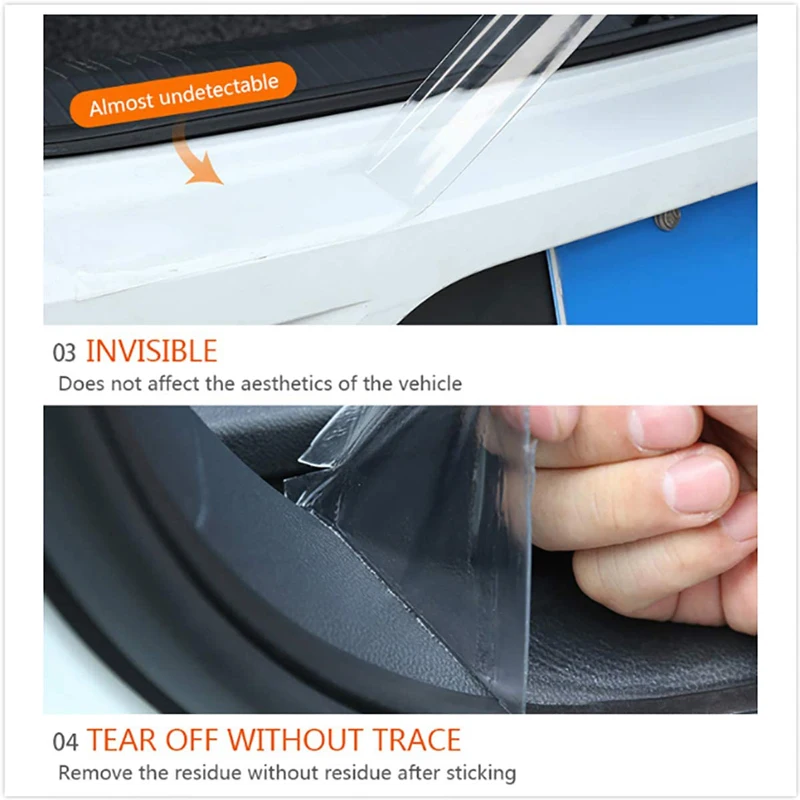 Almost undetectable

03 INVISIBLE

Does not affect the aesthetics of the vehicle

04 TEAR OFF WITHOUT TRACE

Remove the residue without residue after sticking