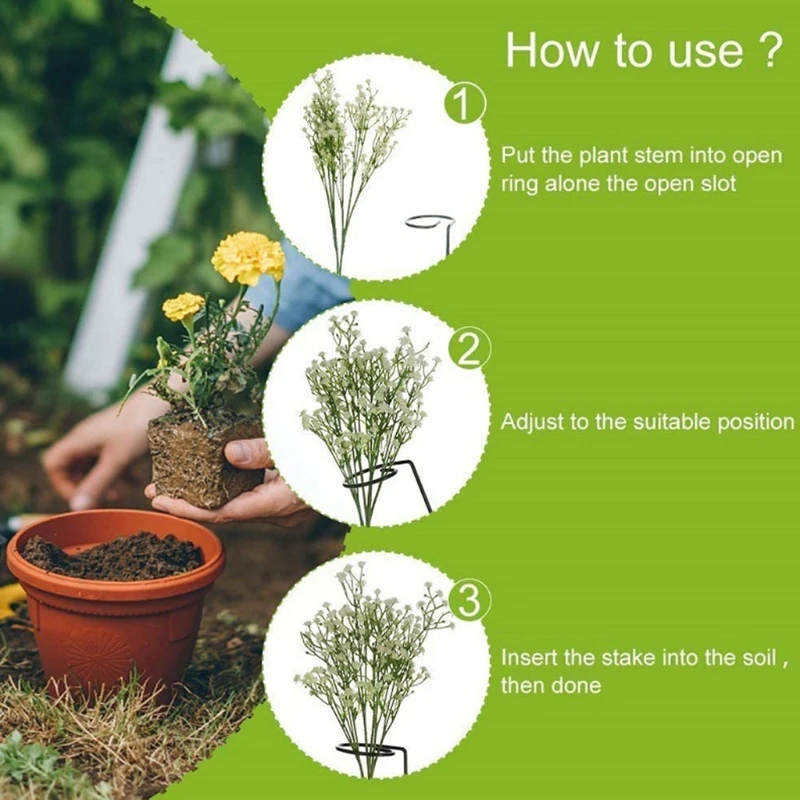 How to use ?

1

Put the plant stem into open ring alone the open slot

2

Adjust to the suitable position

3

Insert the stake into the soil , then done