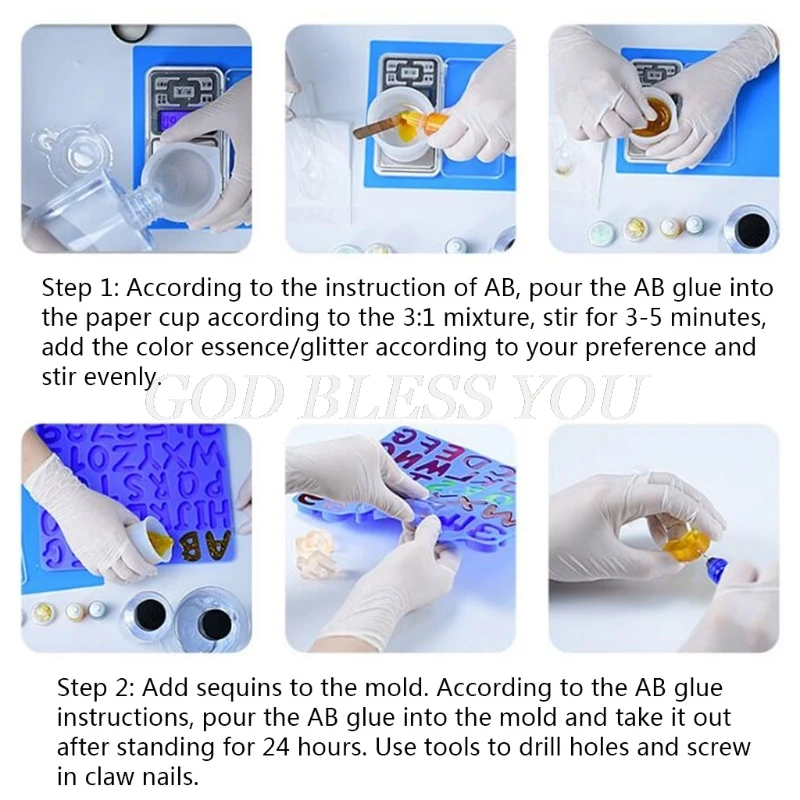 Step 1: According to the instruction of AB, pour the AB glue into the paper cup according to the 3:1 mixture, stir for 3-5 minutes, add the color essence/glitter according to your preference and stir evenly.

GOD BLESS YOU

Step 2: Add sequins to the mold. According to the AB glue instructions, pour the AB glue into the mold and take it out after standing for 24 hours. Use tools to drill holes and screw in claw nails.