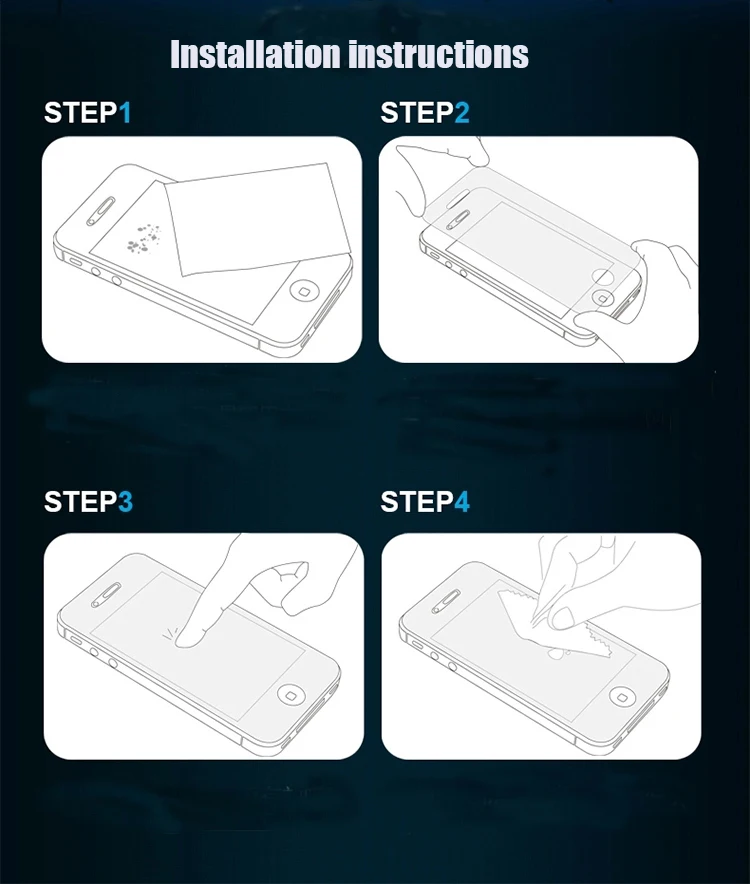 Installation instructions

STEP1

STEP2

STEP3

STEP4