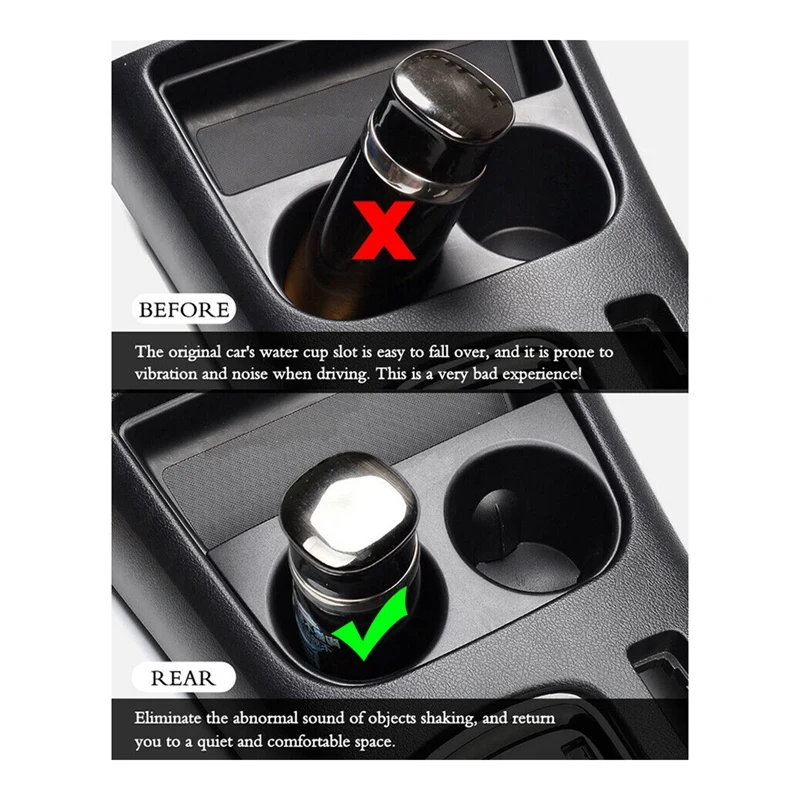 BEFORE

The original car's water cup slot is easy to fall over, and it is prone to vibration and noise when driving. This is a very bad experience!

REAR

Eliminate the abnormal sound of objects shaking, and return you to a quiet and comfortable space.