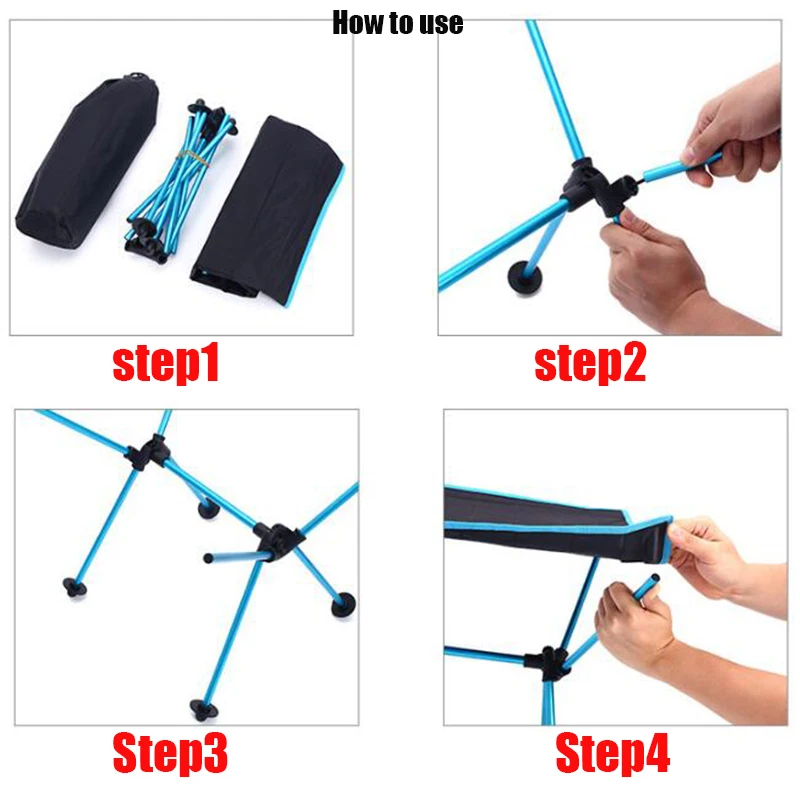 How to use

step1

step2

Step3

Step4