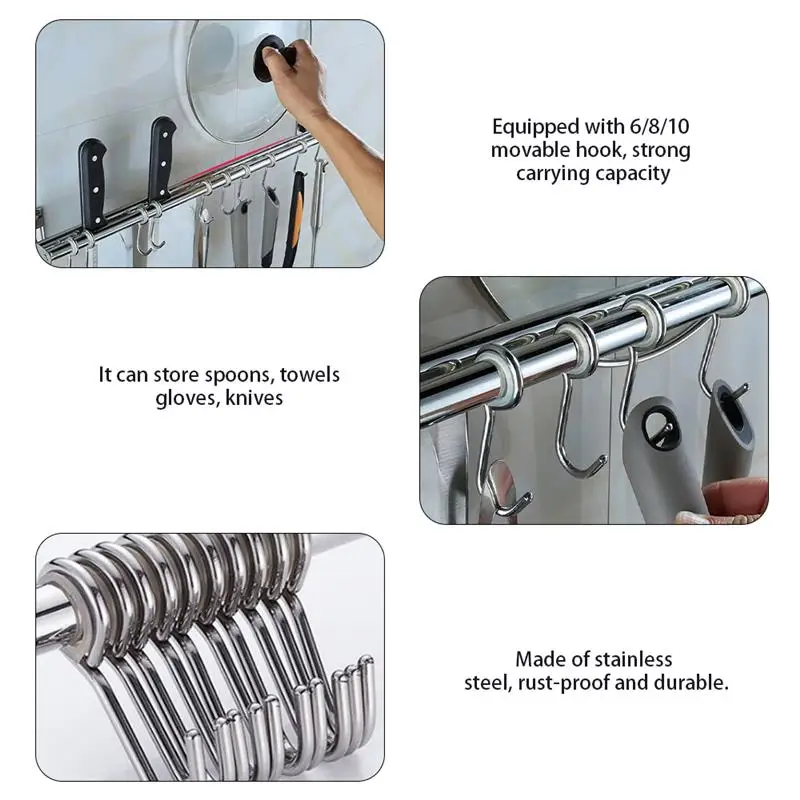 Equipped with 6/8/10 movable hook, strong carrying capacity

It can store spoons, towels gloves, knives

Made of stainless steel, rust-proof and durable.