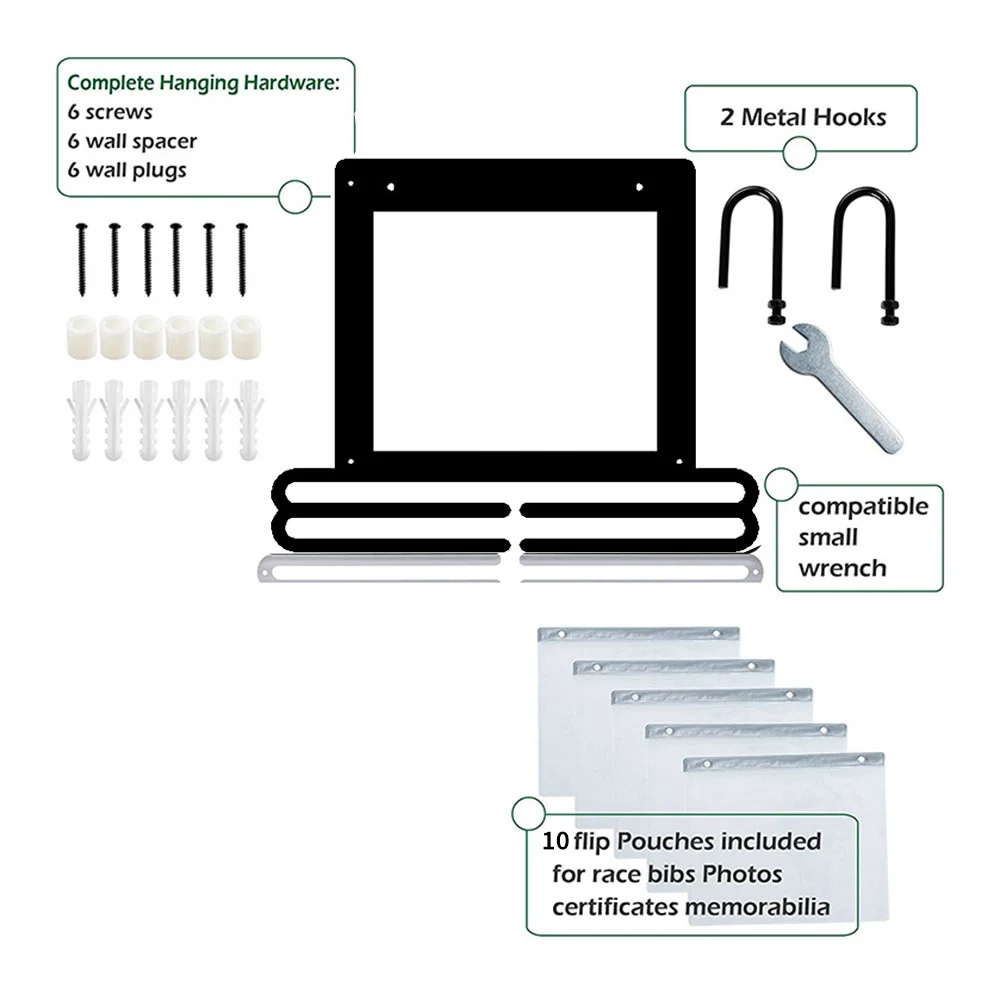 Complete Hanging Hardware:
6 screws
6 wall spacer
6 wall plugs

2 Metal Hooks

compatible small wrench

10 flip Pouches included for race bibs Photos certificates memorabilia