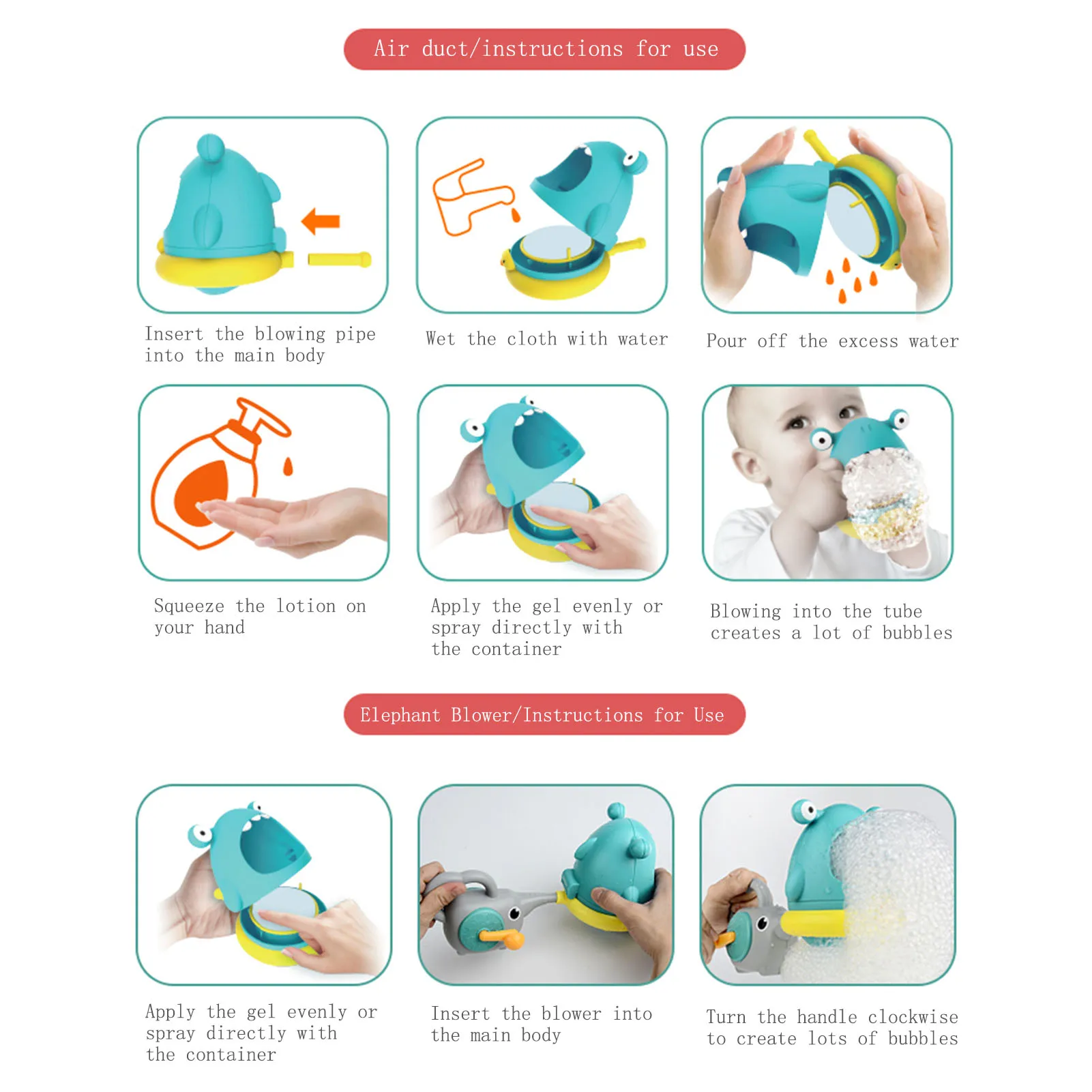 Air duct/instructions for use

Insert the blowing pipe into the main body

Wet the cloth with water

Pour off the excess water

Squeeze the lotion on your hand

Apply the gel evenly or spray directly with the container

Blowing into the tube creates a lot of bubbles

Elephant Blower/Instructions for Use

Apply the gel evenly or spray directly with the container

Insert the blower into the main body

Turn the handle clockwise to create lots of bubbles