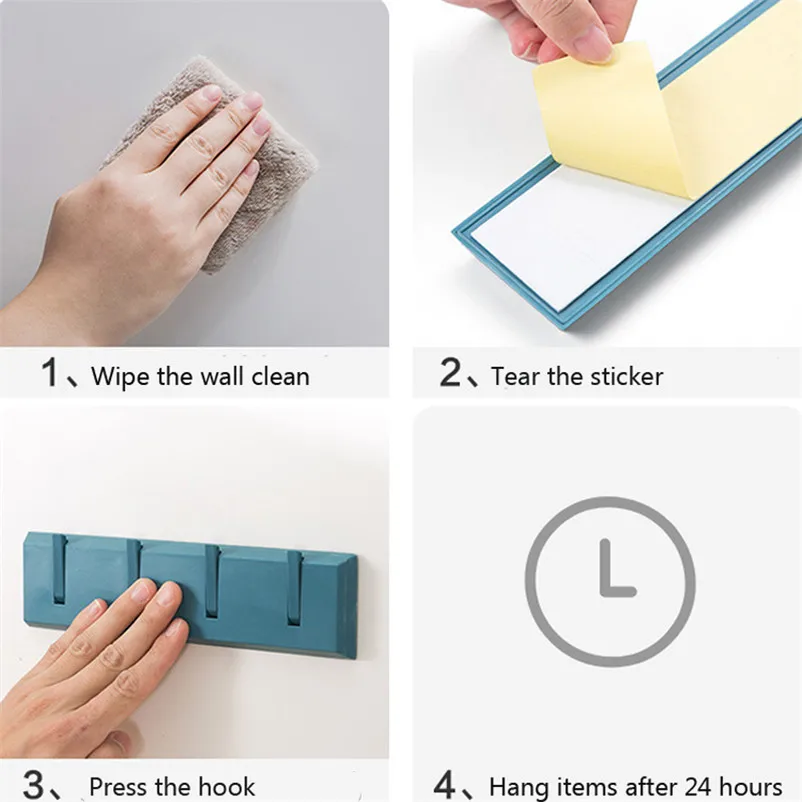 1、Wipe the wall clean

2、Tear the sticker

3、Press the hook

4、Hang items after 24 hours