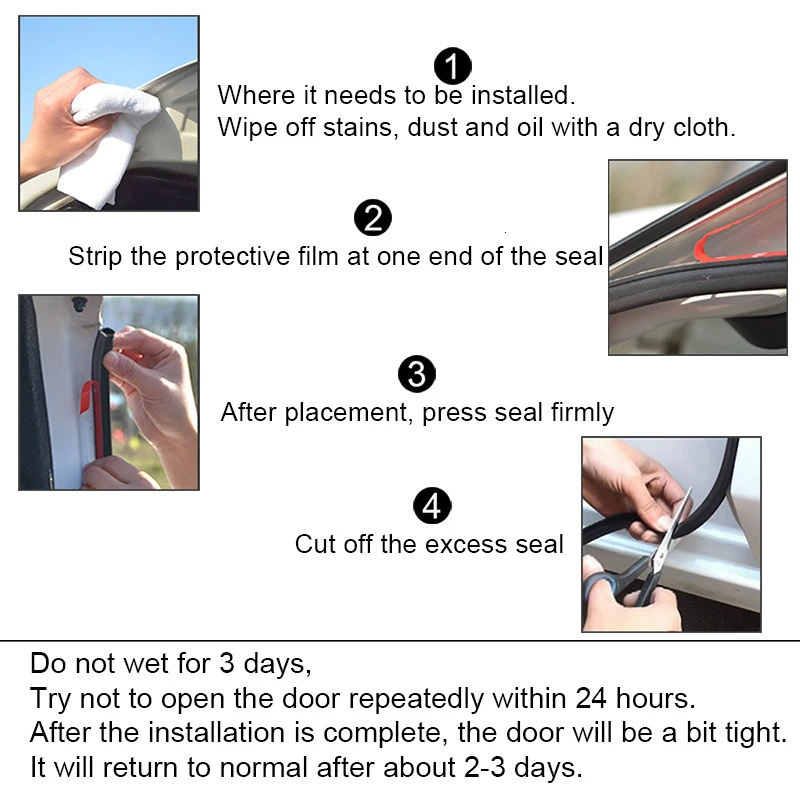 1
Where it needs to be installed.
Wipe off stains, dust and oil with a dry cloth.

2
Strip the protective film at one end of the seal

3
After placement, press seal firmly

4
Cut off the excess seal

Do not wet for 3 days,
Try not to open the door repeatedly within 24 hours.
After the installation is complete, the door will be a bit tight.
It will return to normal after about 2-3 days.