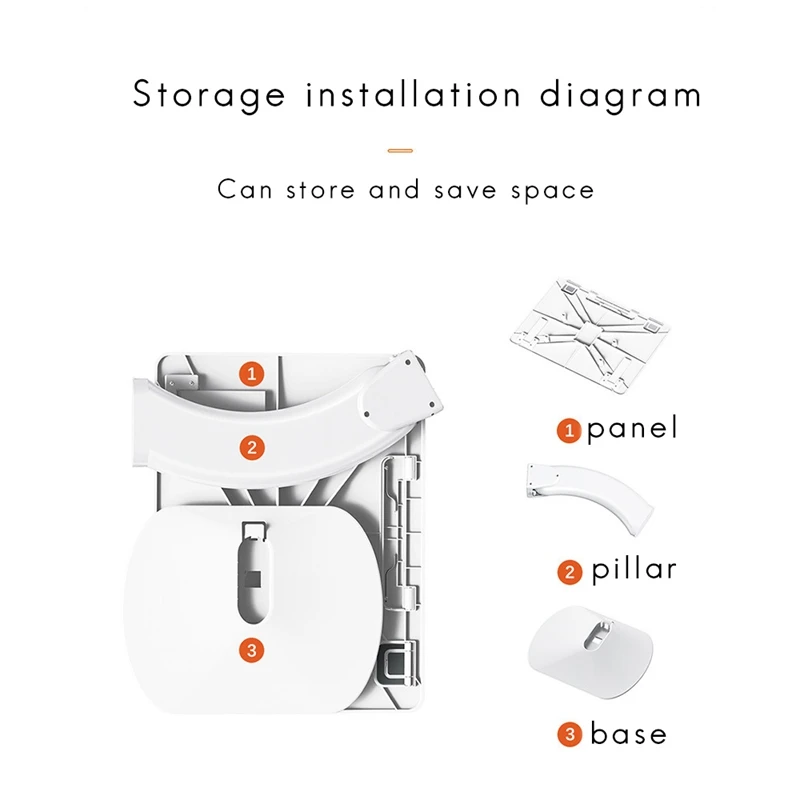 Storage installation diagram

Can store and save space

1

2

3

1 panel

2 pillar

3 base