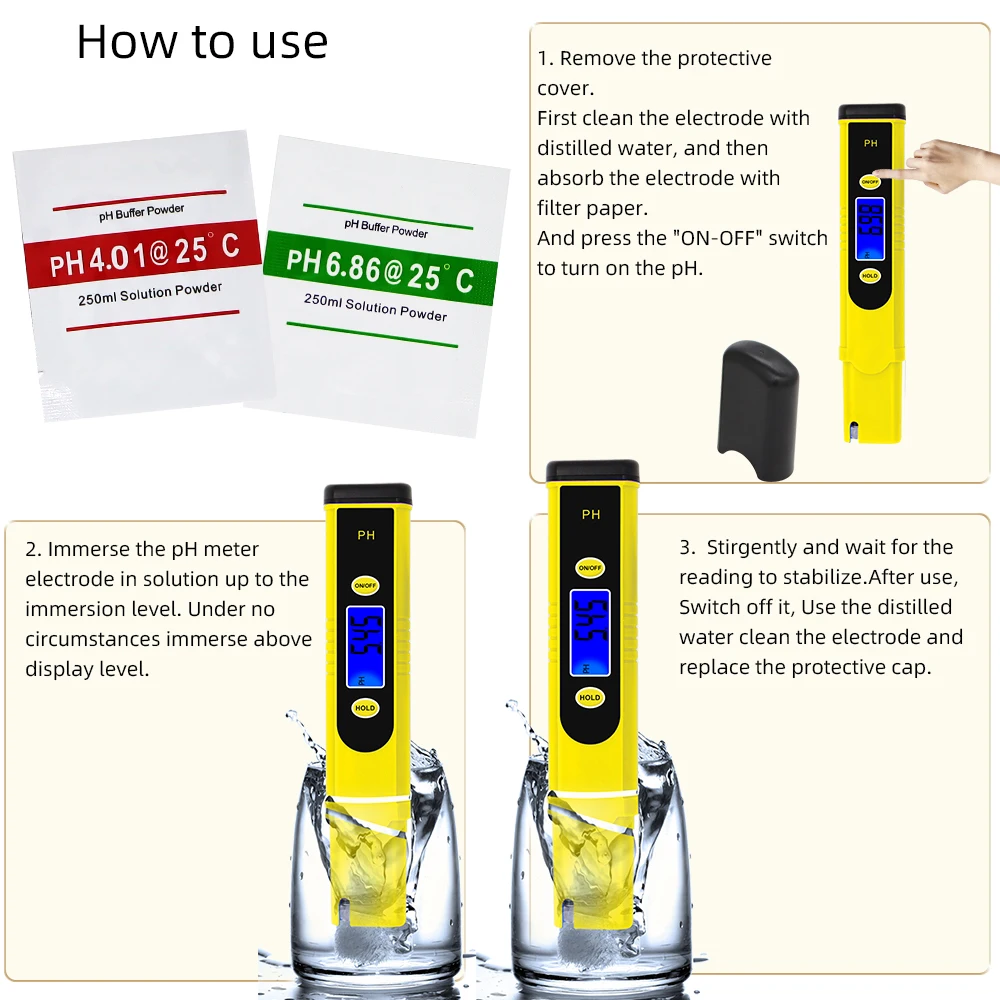 How to use

pH Buffer Powder
PH 4.01@25°C
250ml Solution Powder

pH Buffer Powder
PH 6.86@25°C
250ml Solution Powder

1. Remove the protective cover.
First clean the electrode with distilled water, and then absorb the electrode with filter paper.
And press the "ON-OFF" switch to turn on the pH.

PH
ON/OFF
6.86
HOLD

2. Immerse the pH meter electrode in solution up to the immersion level. Under no circumstances immerse above display level.

PH
ON/OFF
5.45
HOLD

PH
ON/OFF
5.45
HOLD

3. Stirgently and wait for the reading to stabilize.After use, Switch off it, Use the distilled water clean the electrode and replace the protective cap.