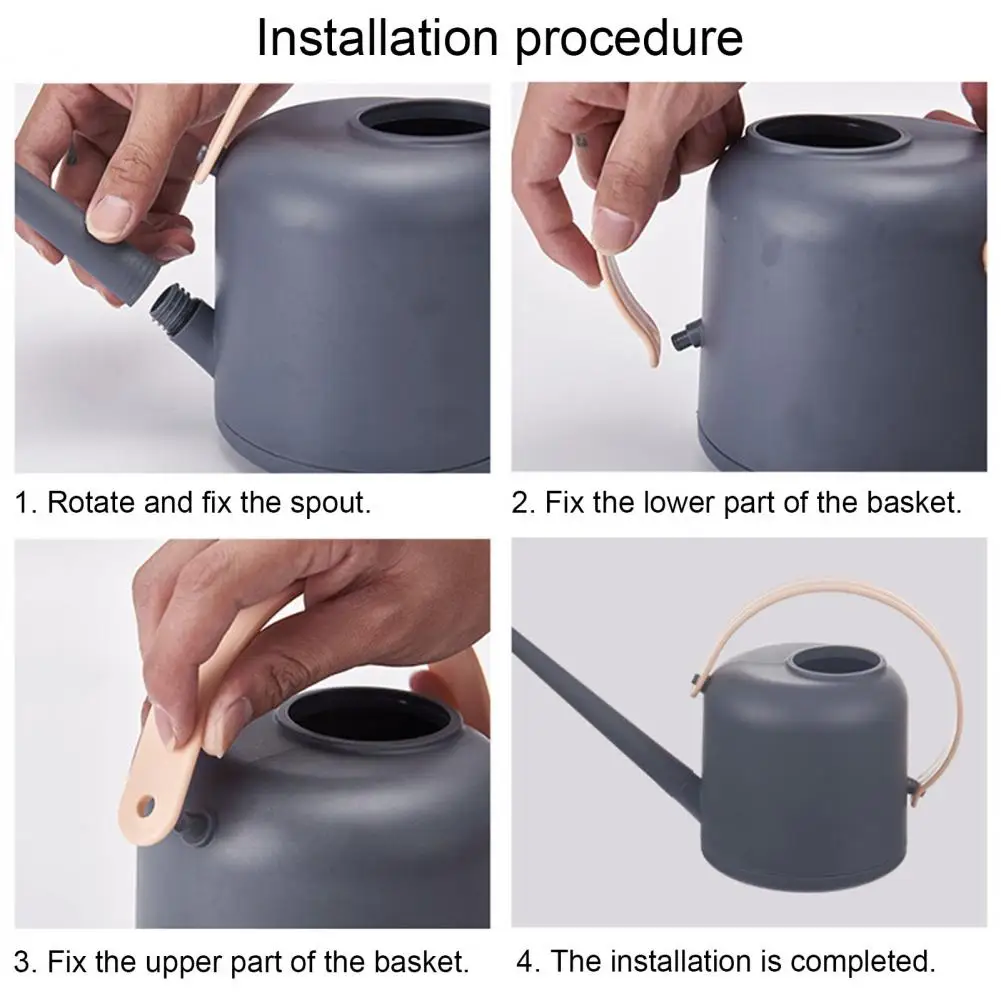 Installation procedure

1. Rotate and fix the spout.

2. Fix the lower part of the basket.

3. Fix the upper part of the basket.

4. The installation is completed.