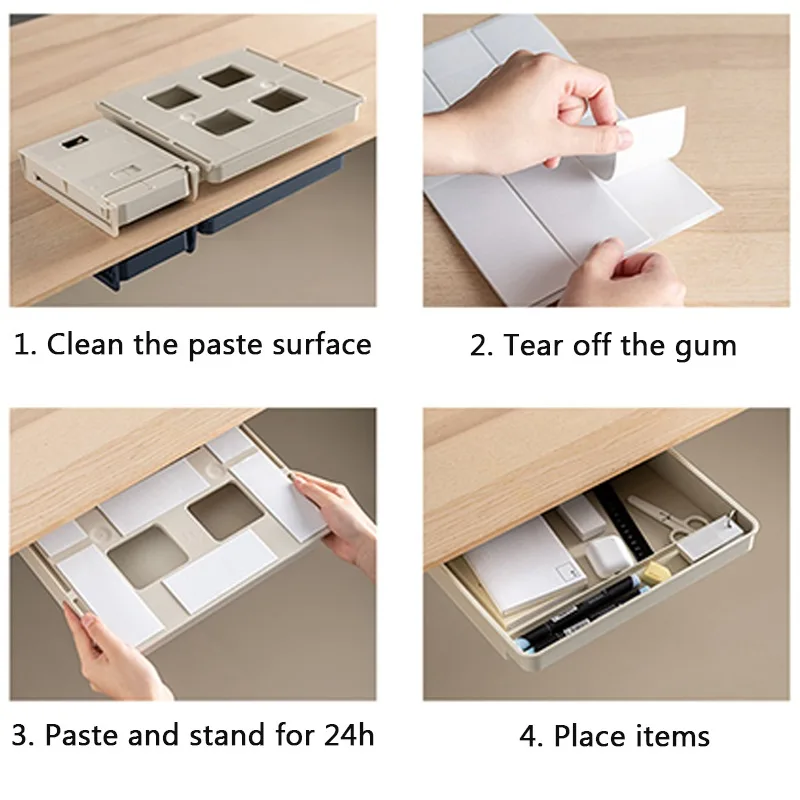 1. Clean the paste surface

2. Tear off the gum

3. Paste and stand for 24h

4. Place items