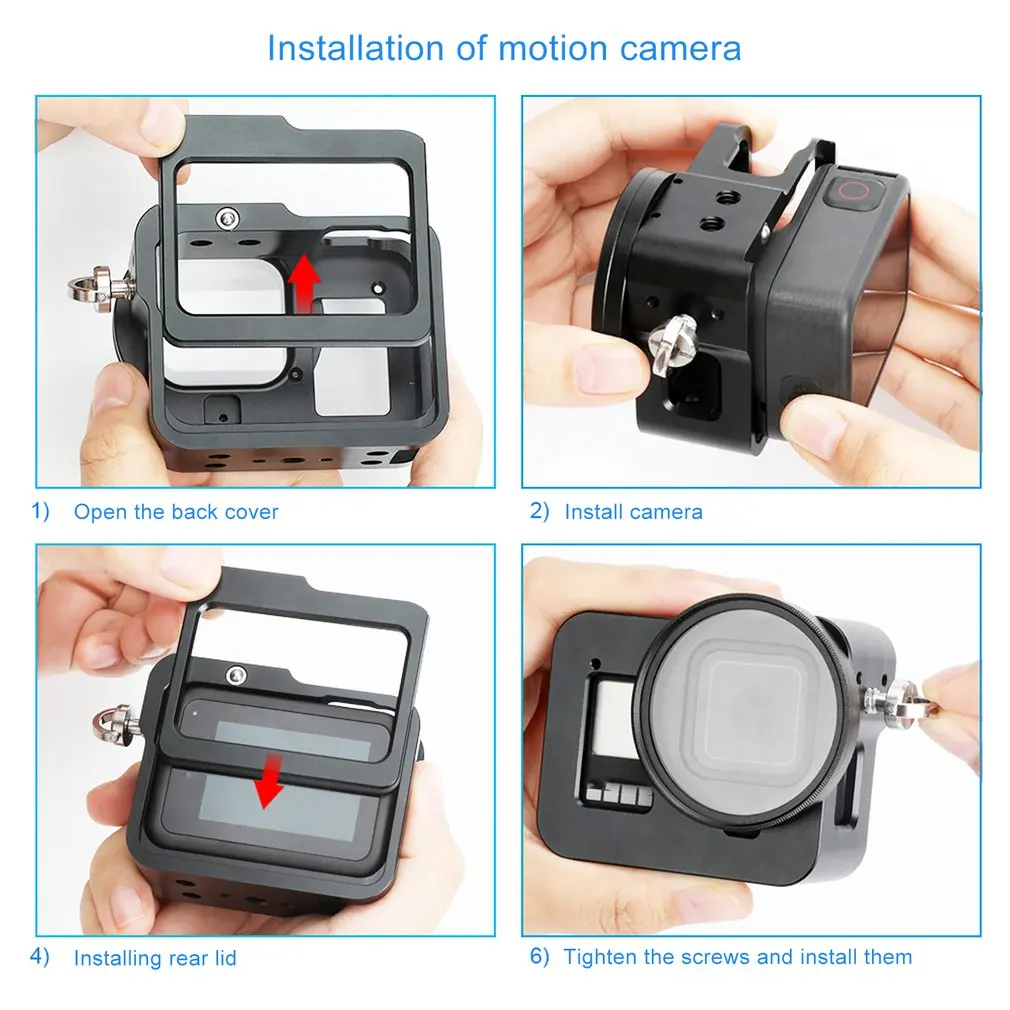 Installation of motion camera

1) Open the back cover

2) Install camera

4) Installing rear lid

6) Tighten the screws and install them