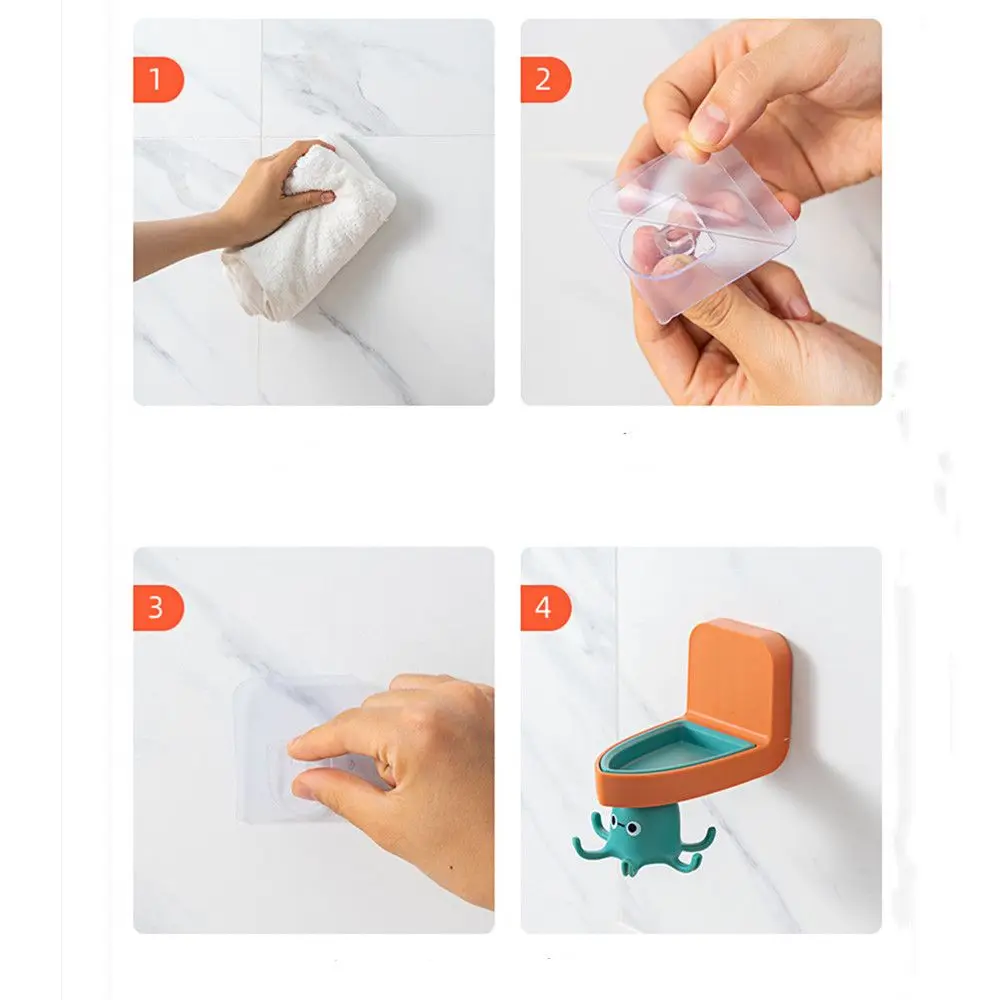 1

2

3

4