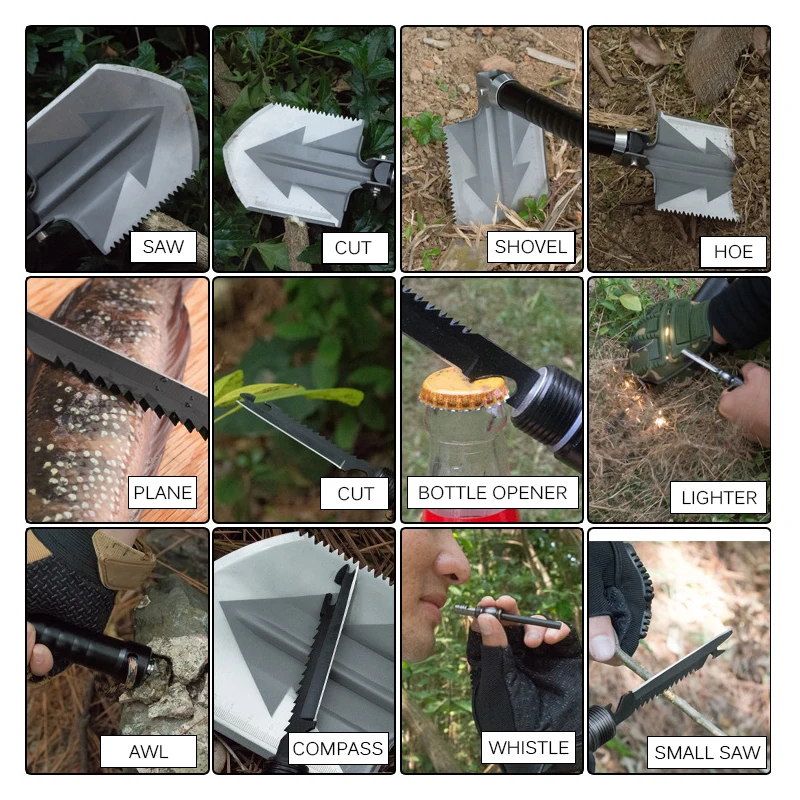 SAW
CUT
SHOVEL
HOE
PLANE
CUT
BOTTLE OPENER
LIGHTER
AWL
COMPASS
WHISTLE
SMALL SAW