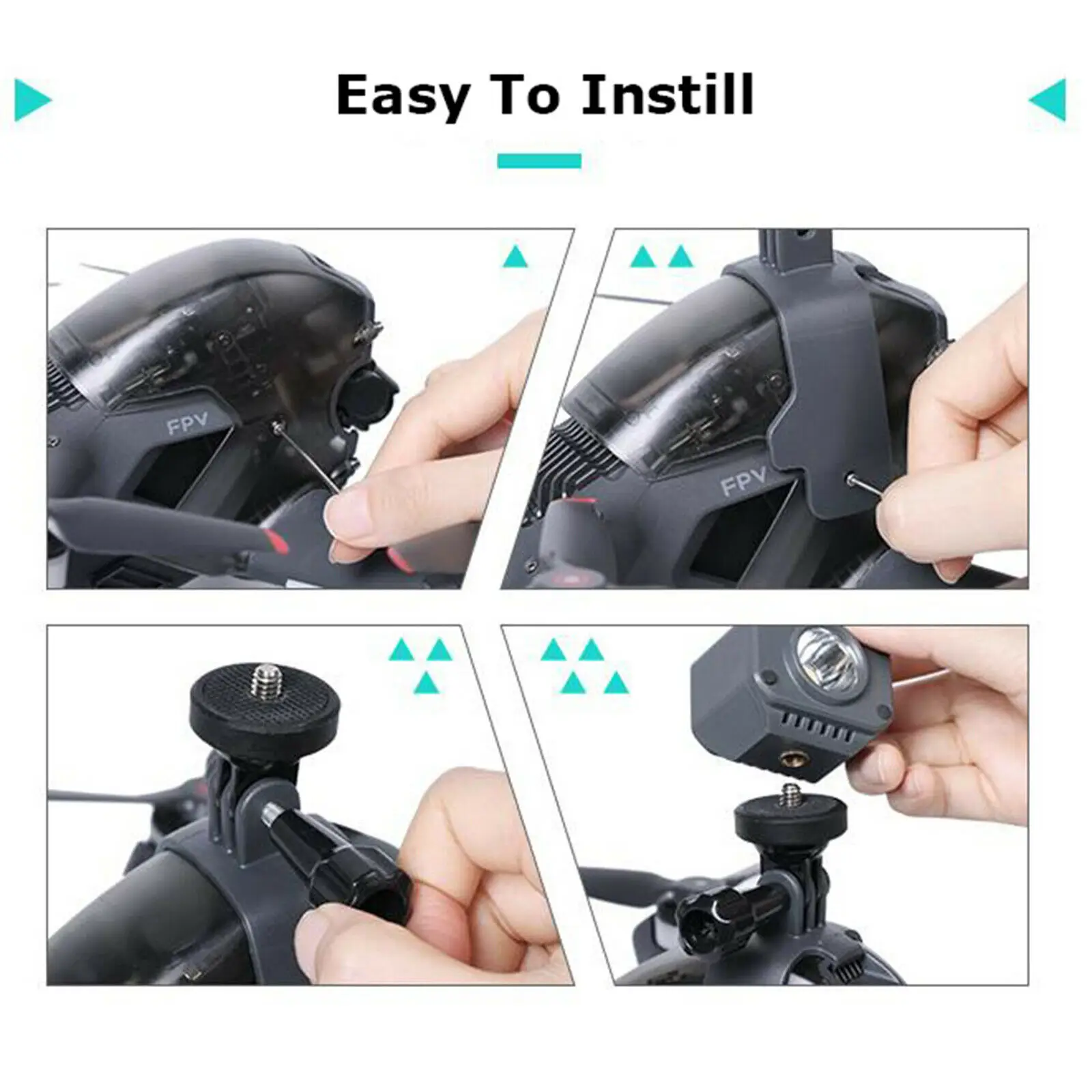 Easy To Instill

FPV

FPV