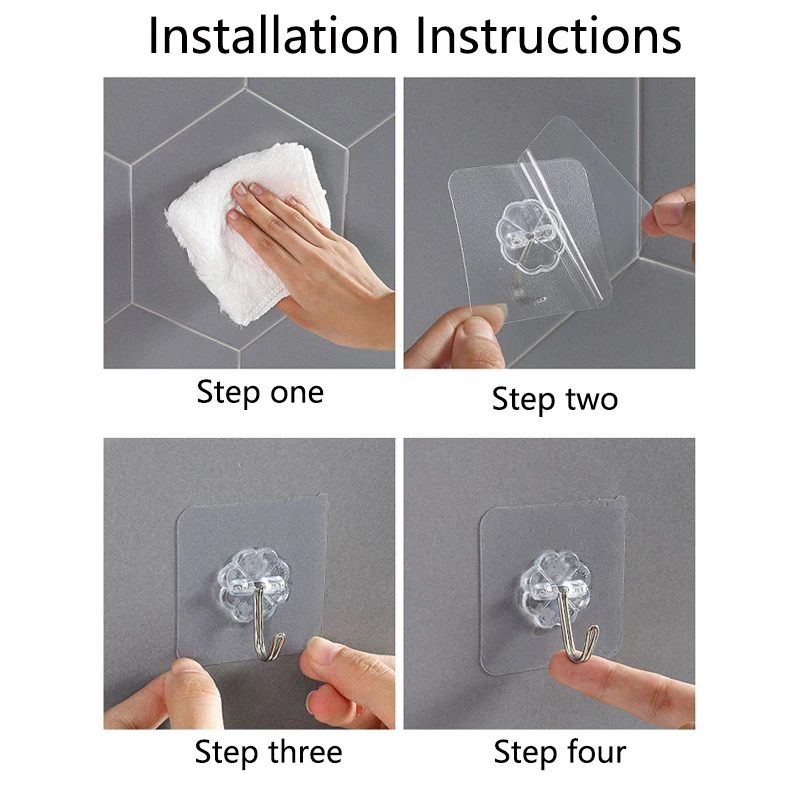 Installation Instructions

Step one

Step two

Step three

Step four