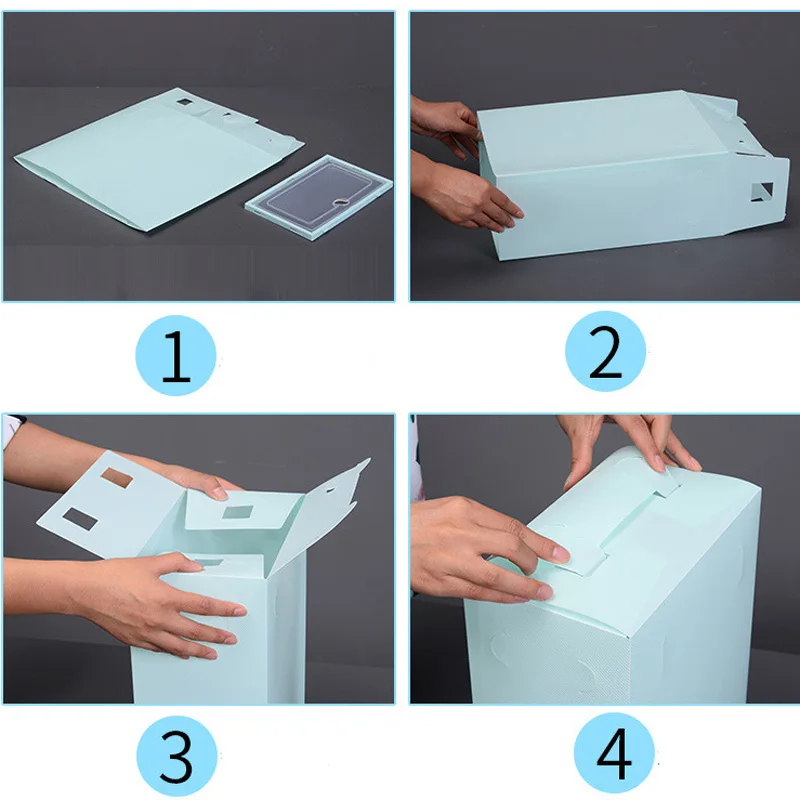 1

2

3

4