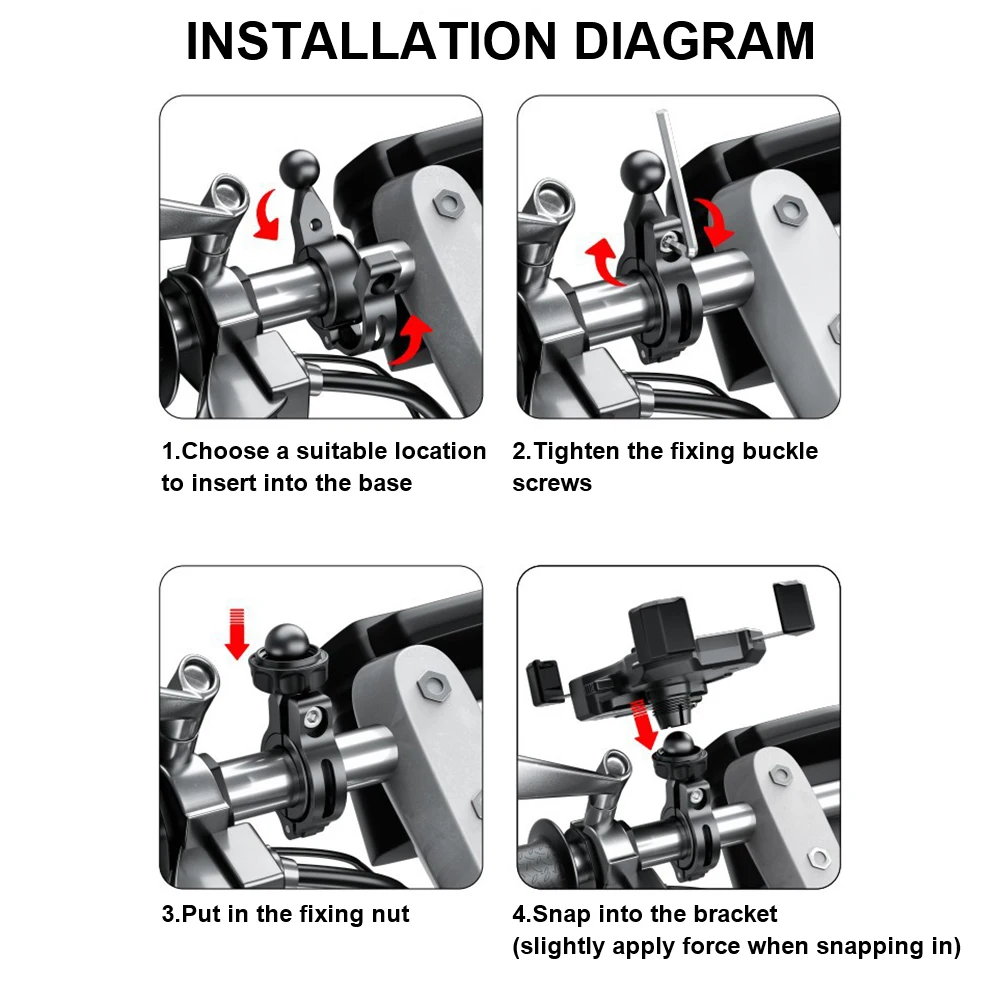 INSTALLATION DIAGRAM

1.Choose a suitable location to insert into the base

2.Tighten the fixing buckle screws

3.Put in the fixing nut

4.Snap into the bracket (slightly apply force when snapping in)