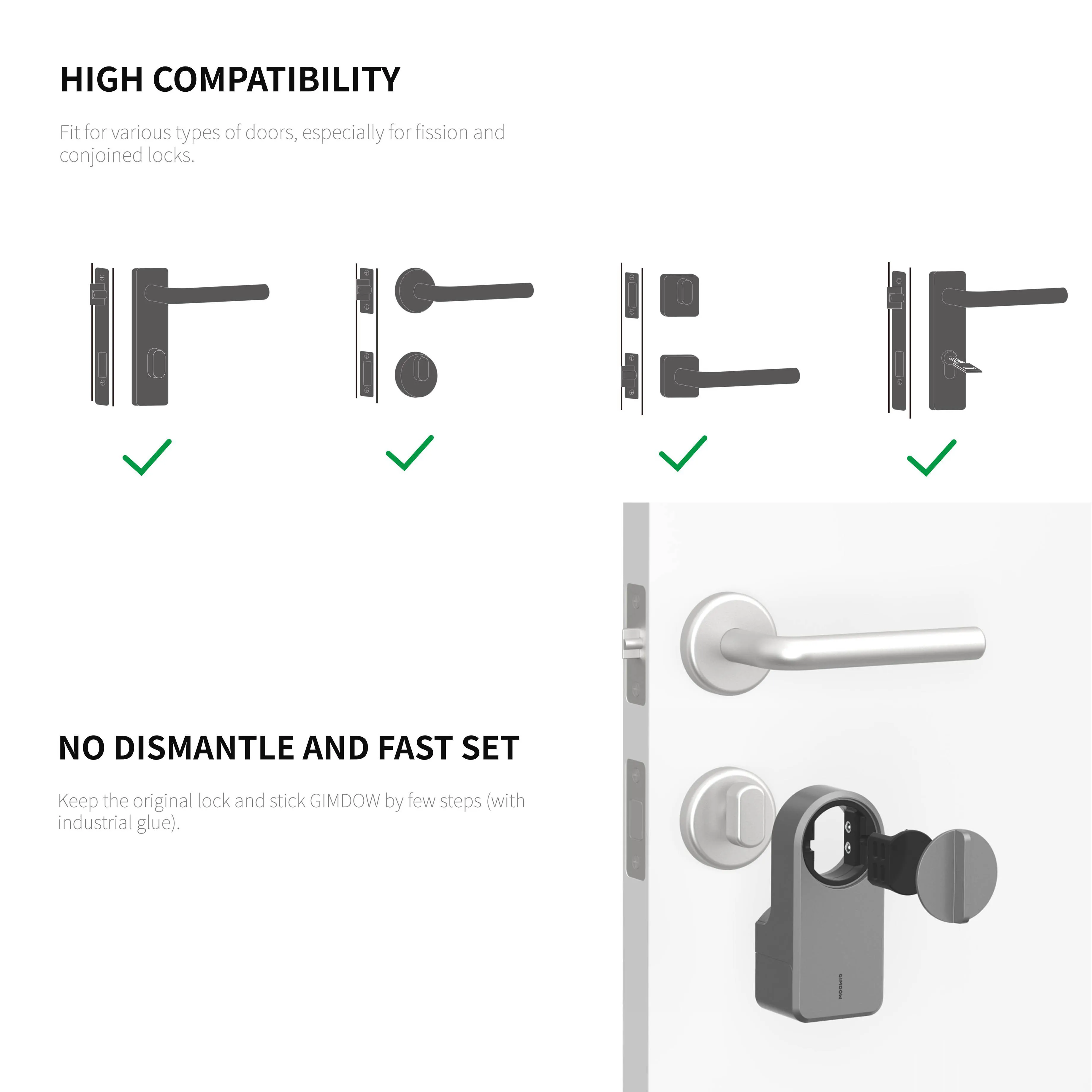 HIGH COMPATIBILITY

Fit for various types of doors, especially for fission and conjoined locks.

NO DISMANTLE AND FAST SET

Keep the original lock and stick GIMDOW by few steps (with industrial glue).

GIMDOW