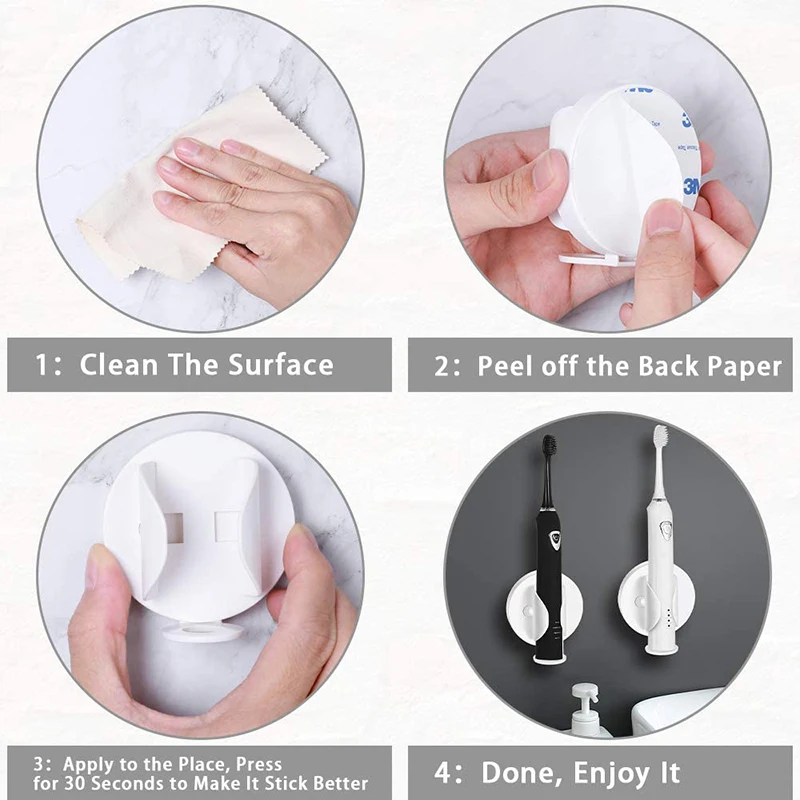 3M

3M

1: Clean The Surface

2: Peel off the Back Paper

3: Apply to the Place, Press for 30 Seconds to Make It Stick Better

4: Done, Enjoy It