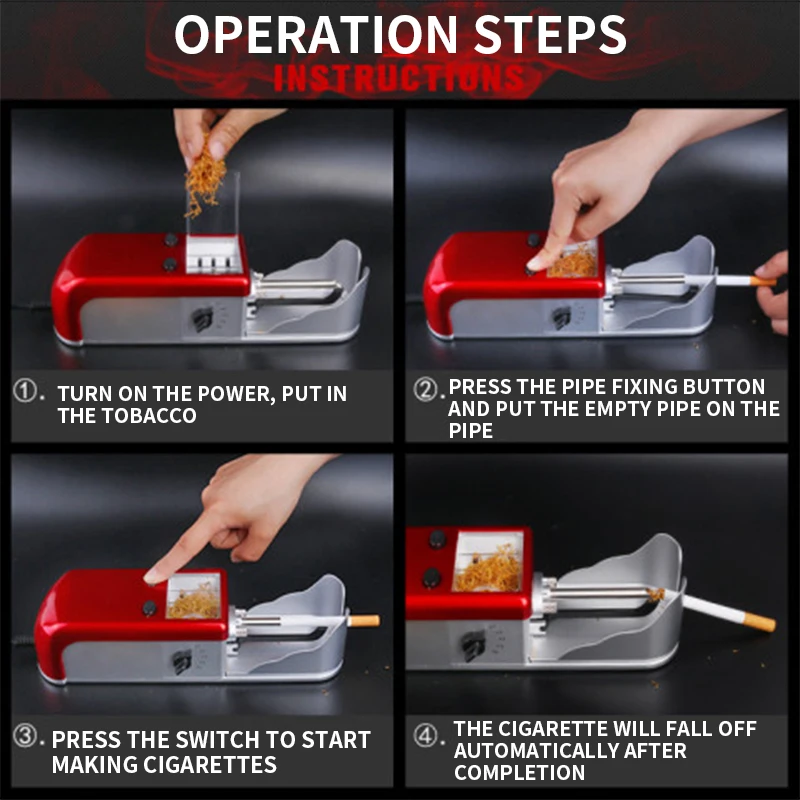 OPERATION STEPS
INSTRUCTIONS

①. TURN ON THE POWER, PUT IN THE TOBACCO

②. PRESS THE PIPE FIXING BUTTON AND PUT THE EMPTY PIPE ON THE PIPE

③. PRESS THE SWITCH TO START MAKING CIGARETTES

④. THE CIGARETTE WILL FALL OFF AUTOMATICALLY AFTER COMPLETION