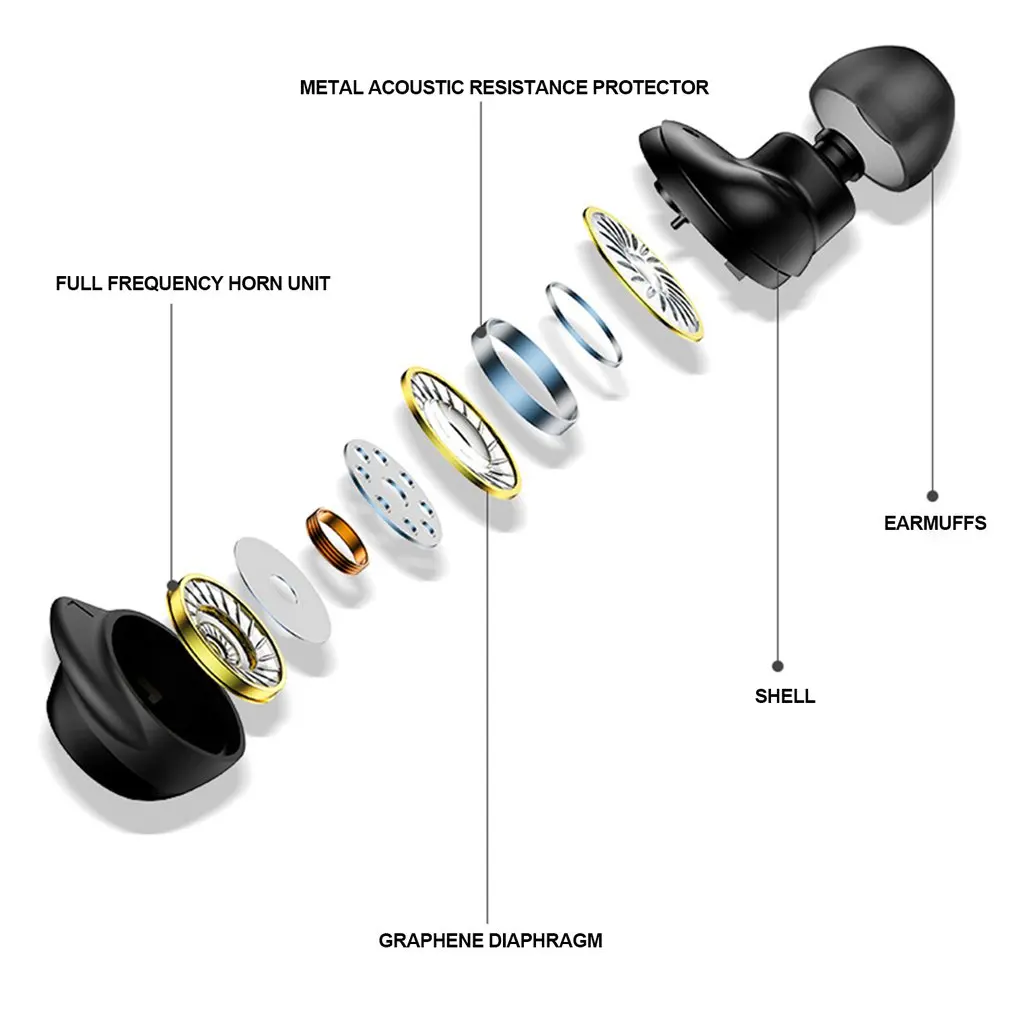 METAL ACOUSTIC RESISTANCE PROTECTOR

FULL FREQUENCY HORN UNIT

EARMUFFS

SHELL

GRAPHENE DIAPHRAGM