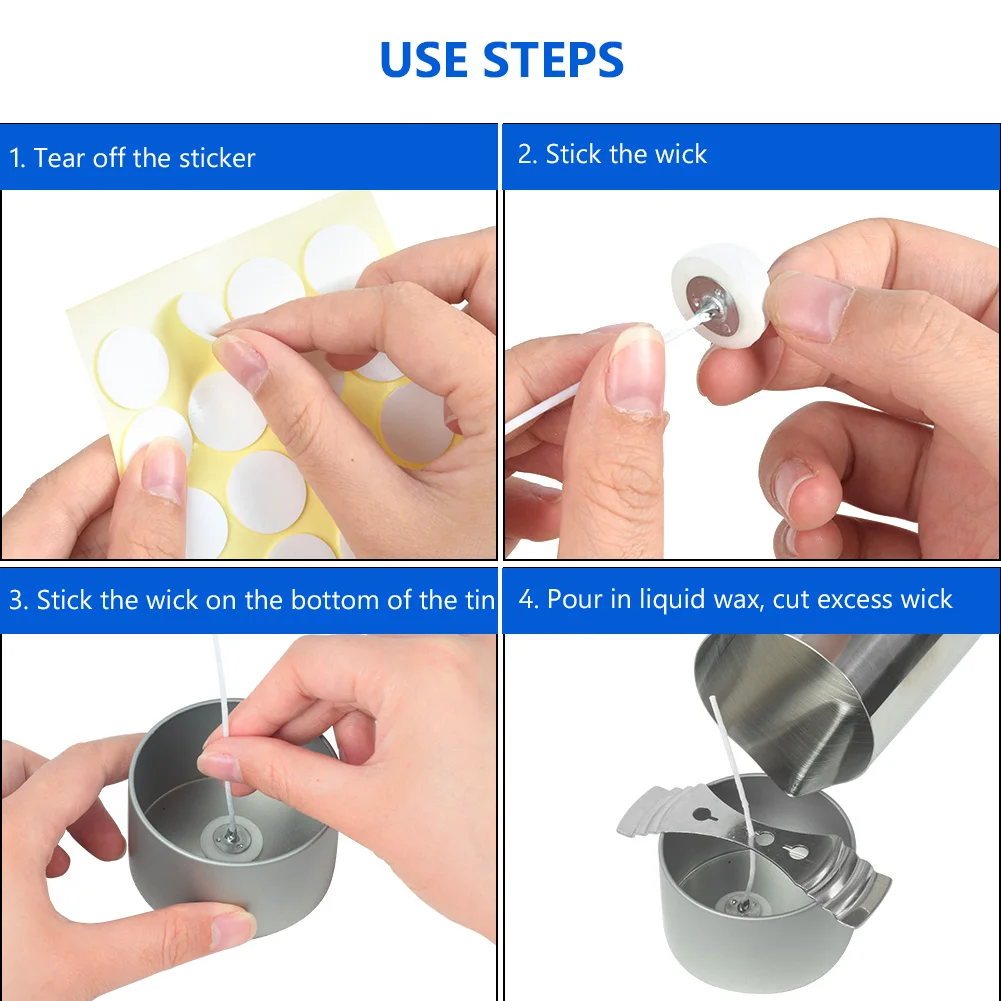 USE STEPS

1. Tear off the sticker

2. Stick the wick

3. Stick the wick on the bottom of the tin

4. Pour in liquid wax, cut excess wick