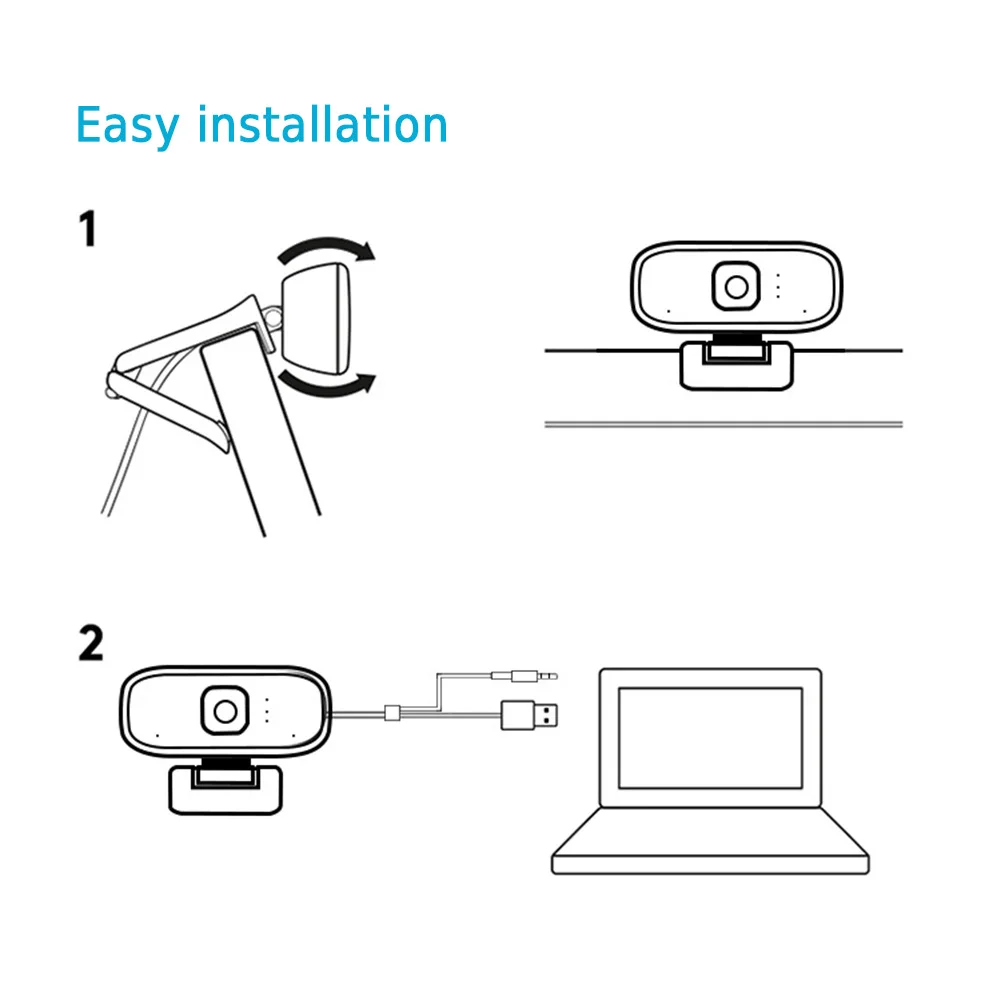 Easy installation

1

2