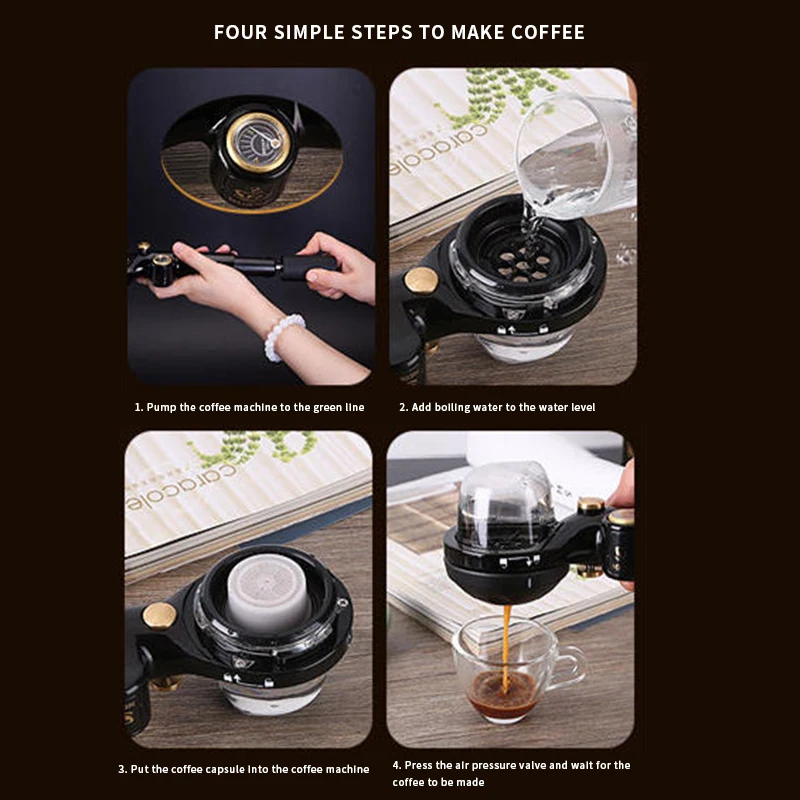 FOUR SIMPLE STEPS TO MAKE COFFEE

caracole

1. Pump the coffee machine to the green line

2. Add boiling water to the water level

caracole

3. Put the coffee capsule into the coffee machine

4. Press the air pressure valve and wait for the coffee to be made