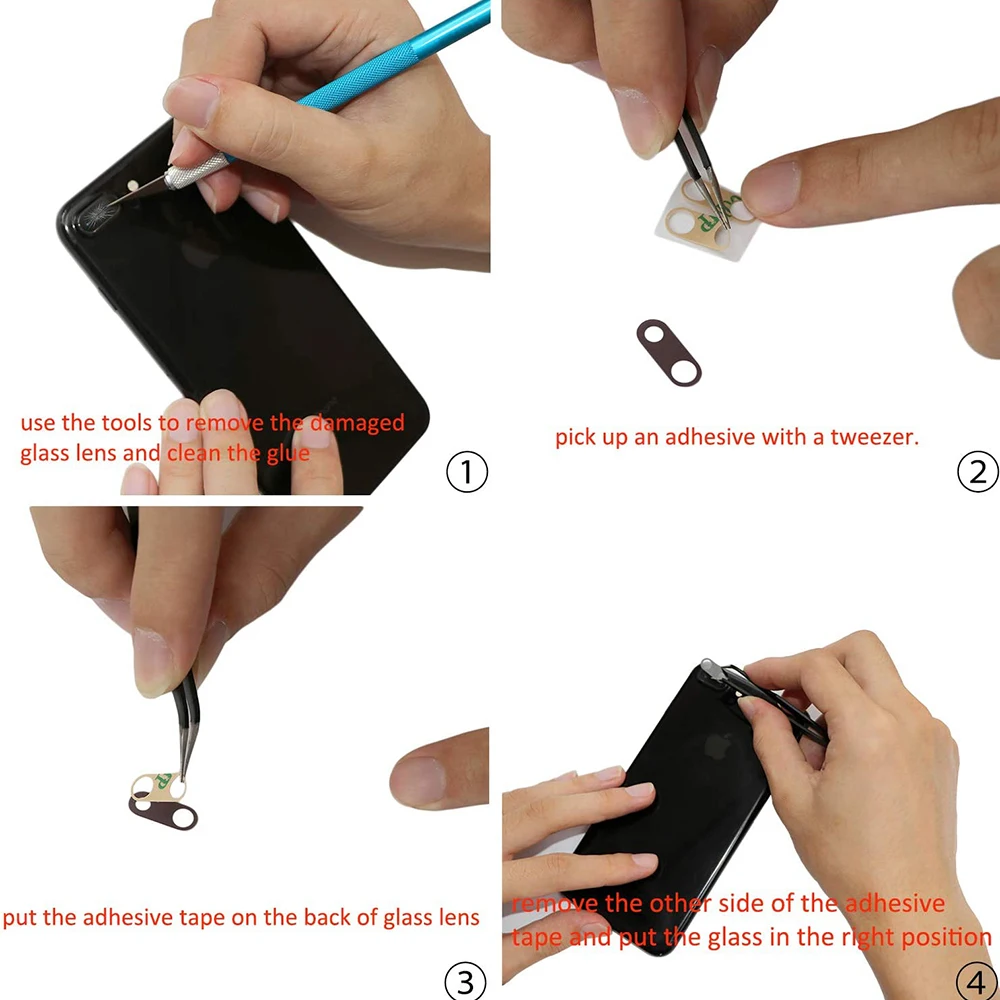 use the tools to remove the damaged glass lens and clean the glue

①

pick up an adhesive with a tweezer.

②

put the adhesive tape on the back of glass lens

③

remove the other side of the adhesive tape and put the glass in the right position

④