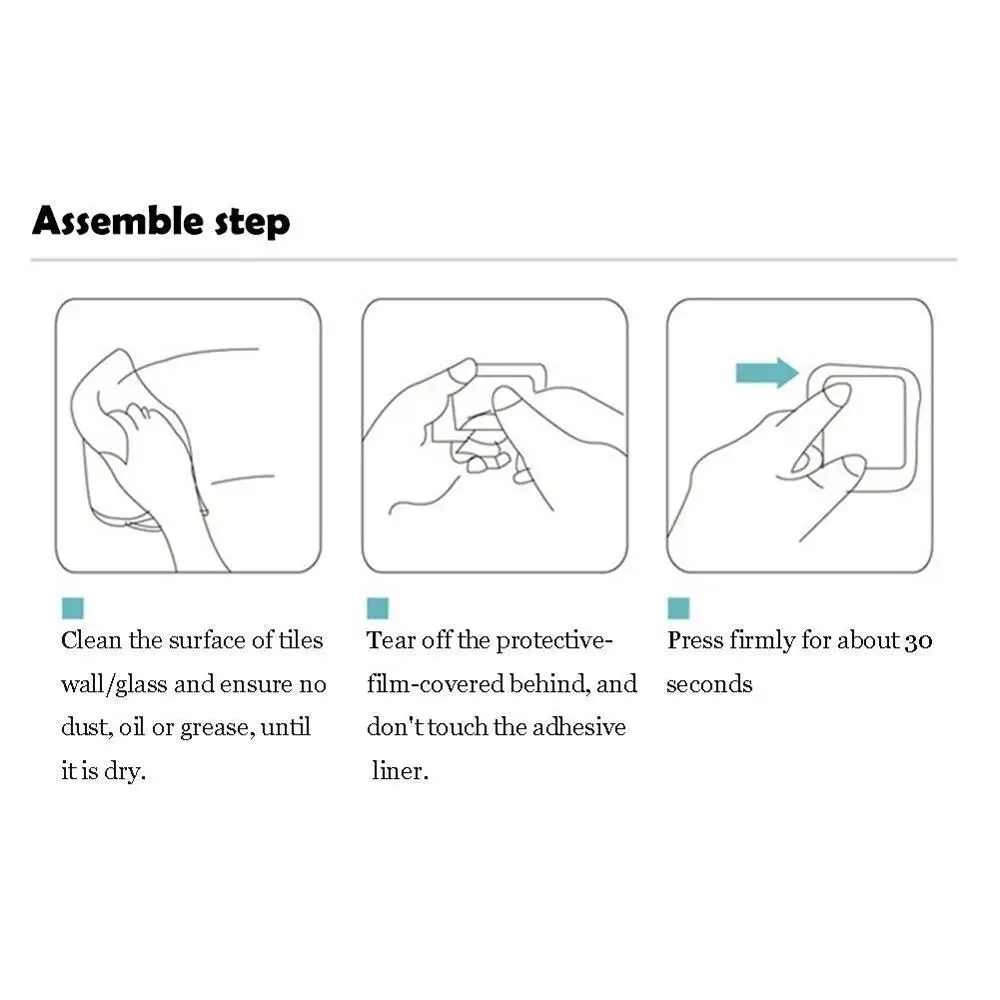 Assemble step

Clean the surface of tiles wall/glass and ensure no dust, oil or grease, until it is dry.

Tear off the protective-film-covered behind, and don't touch the adhesive liner.

Press firmly for about 30 seconds