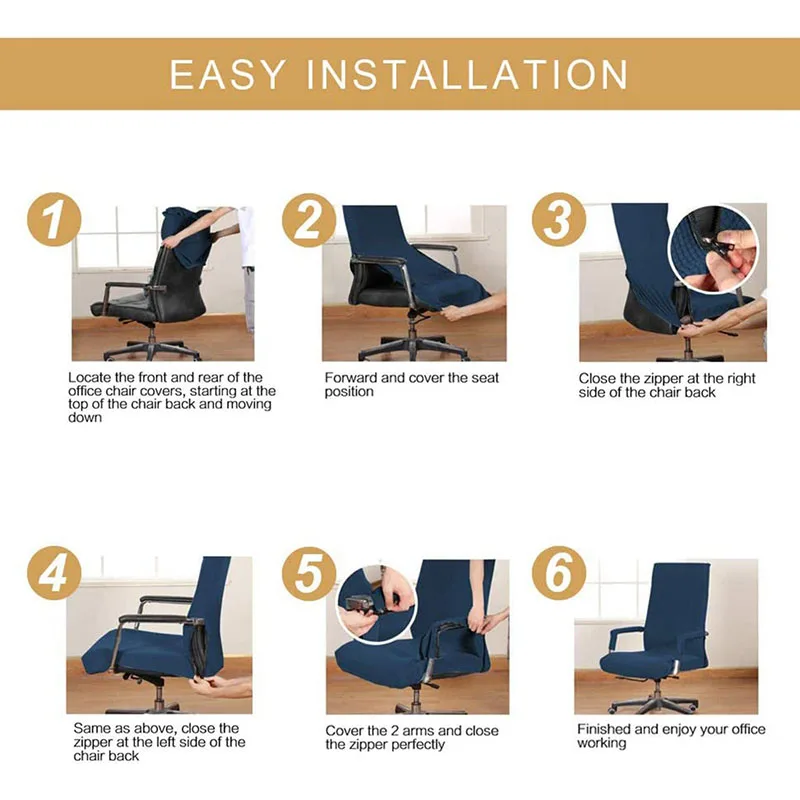 EASY INSTALLATION

1

Locate the front and rear of the office chair covers, starting at the top of the chair back and moving down

2

Forward and cover the seat position

3

Close the zipper at the right side of the chair back

4

Same as above, close the zipper at the left side of the chair back

5

Cover the 2 arms and close the zipper perfectly

6

Finished and enjoy your office working