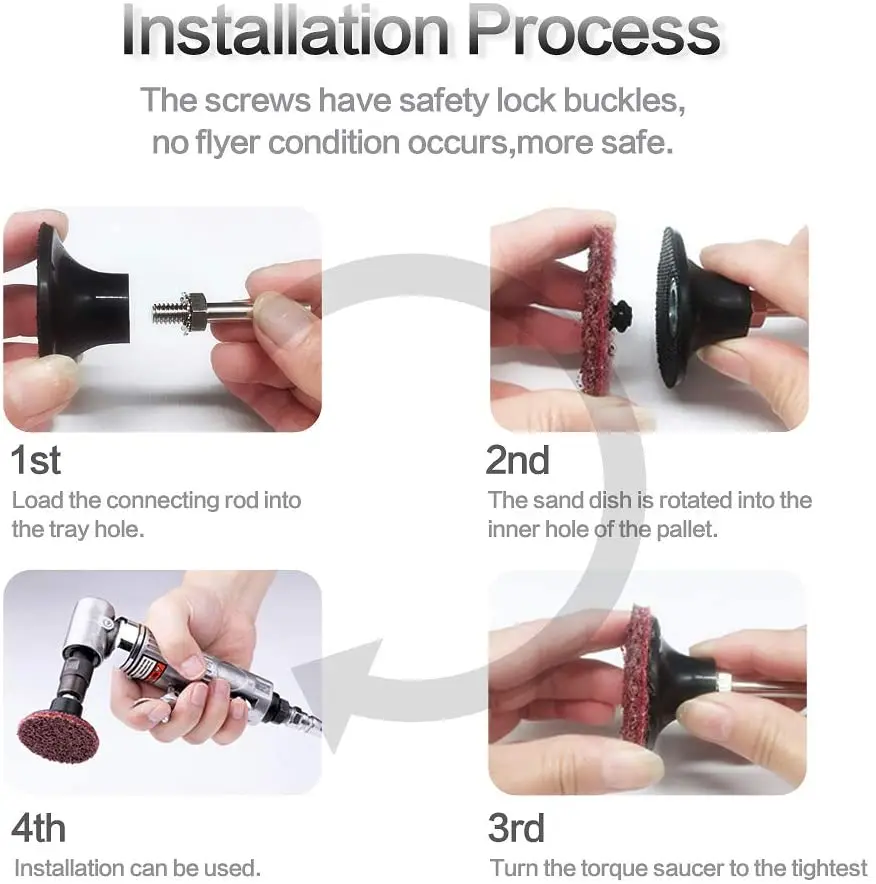 Installation Process

The screws have safety lock buckles, no flyer condition occurs,more safe.

1st
Load the connecting rod into the tray hole.

2nd
The sand dish is rotated into the inner hole of the pallet.

4th
Installation can be used.

3rd
Turn the torque saucer to the tightest