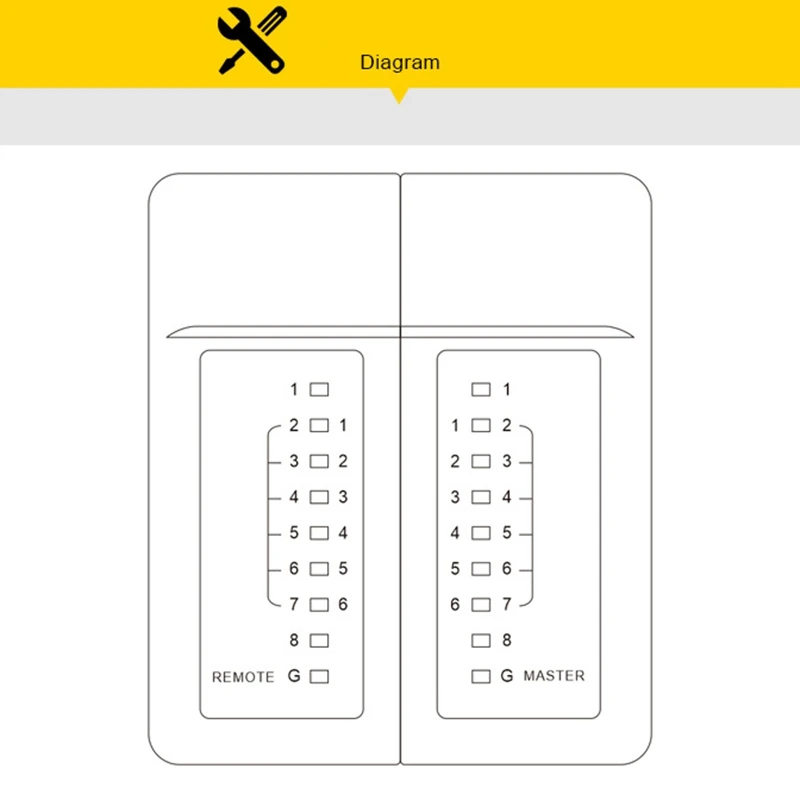 Diagram

1
2 1
3 2
4 3
5 4
6 5
7 6
8
REMOTE G

1
1 2
2 3
3 4
4 5
5 6
6 7
8
G MASTER