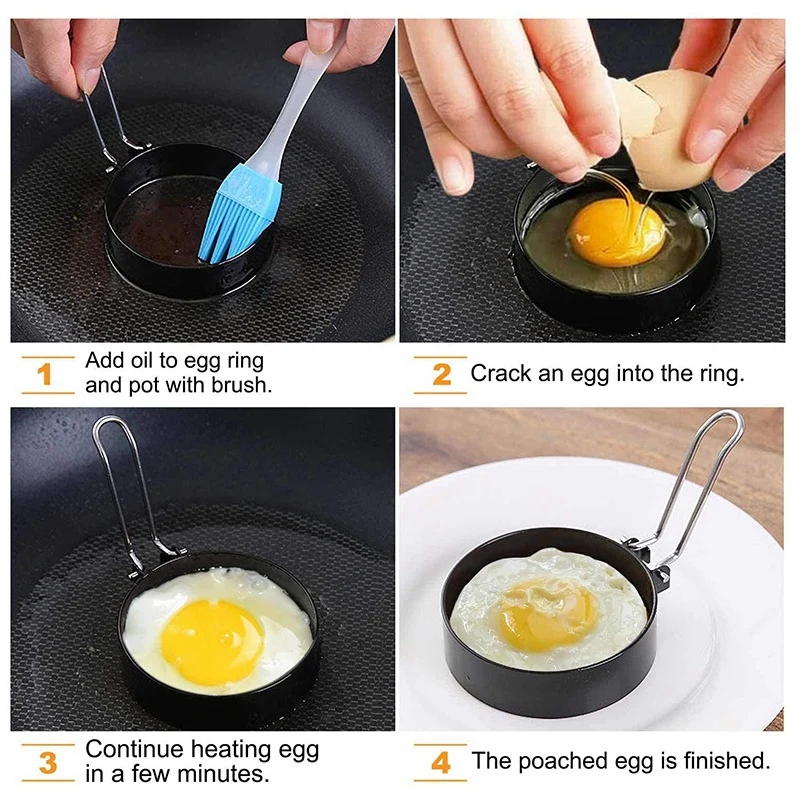 1 Add oil to egg ring and pot with brush.

2 Crack an egg into the ring.

3 Continue heating egg in a few minutes.

4 The poached egg is finished.