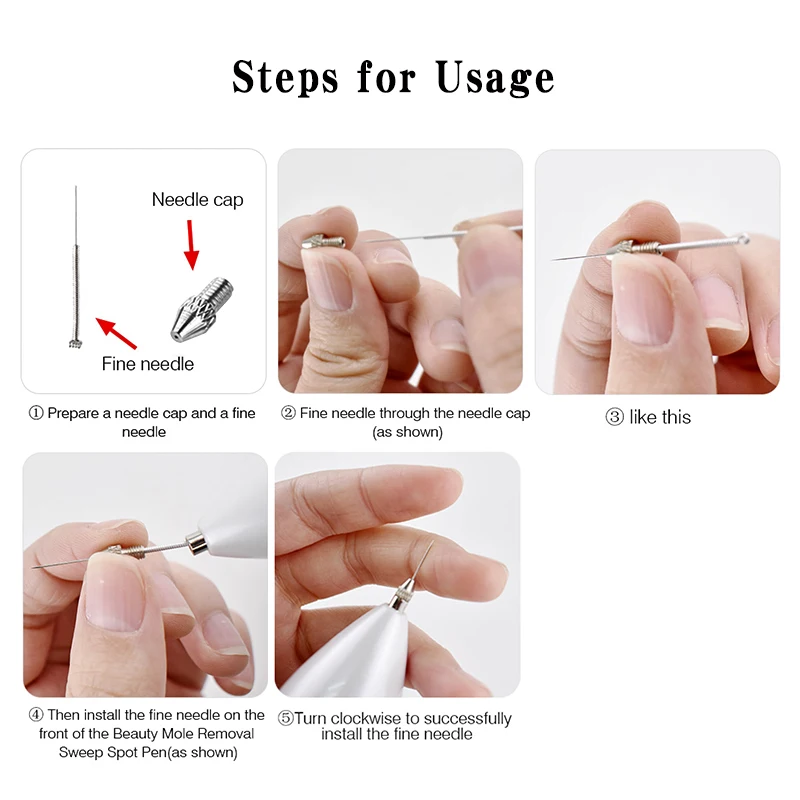 Steps for Usage

Needle cap

Fine needle

① Prepare a needle cap and a fine needle

② Fine needle through the needle cap (as shown)

③ like this

④ Then install the fine needle on the front of the Beauty Mole Removal Sweep Spot Pen(as shown)

⑤Turn clockwise to successfully install the fine needle