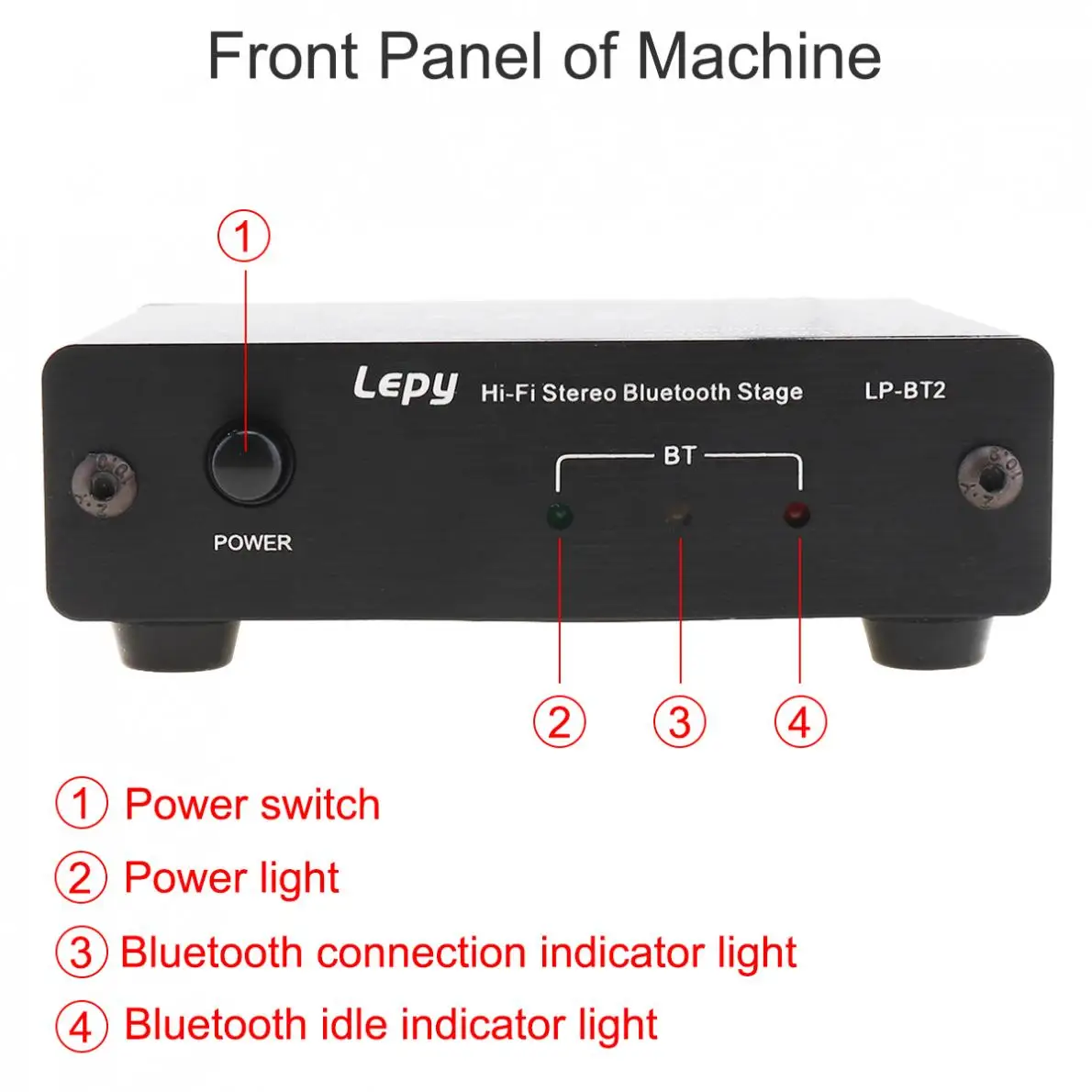 Front Panel of Machine

①

Lepy Hi-Fi Stereo Bluetooth Stage LP-BT2

BT

POWER

② ③ ④

① Power switch

② Power light

③ Bluetooth connection indicator light

④ Bluetooth idle indicator light