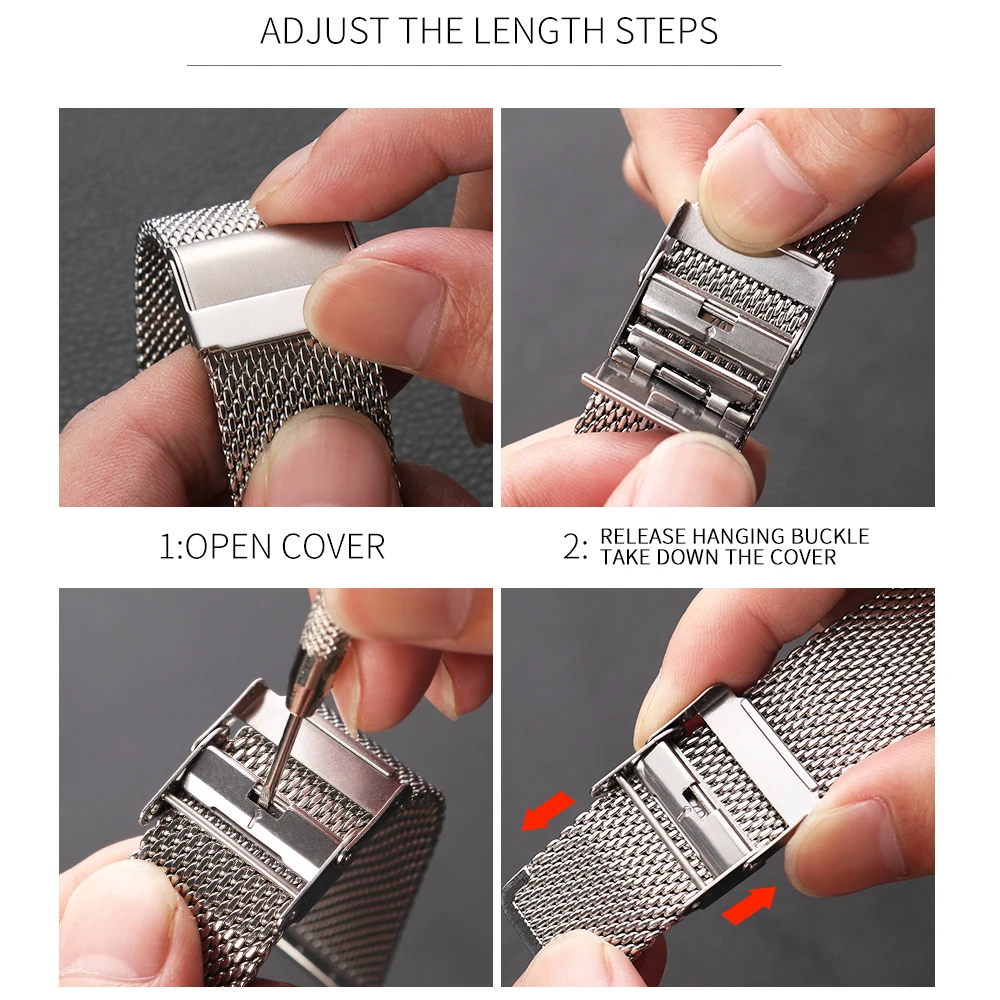 ADJUST THE LENGTH STEPS

1:OPEN COVER

2: RELEASE HANGING BUCKLE
TAKE DOWN THE COVER