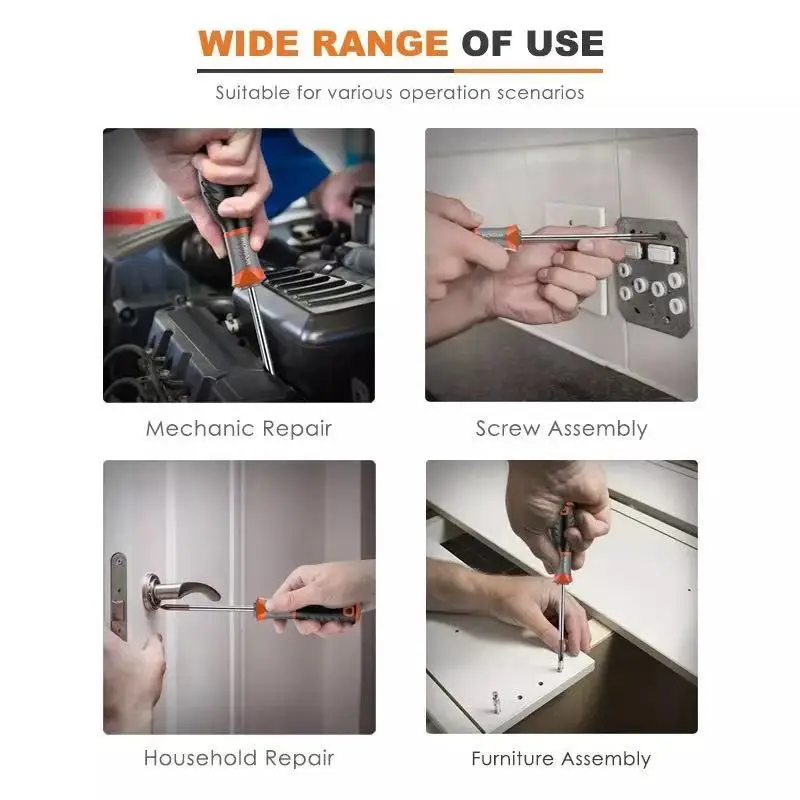 WIDE RANGE OF USE

Suitable for various operation scenarios

Mechanic Repair

Screw Assembly

Household Repair

Furniture Assembly