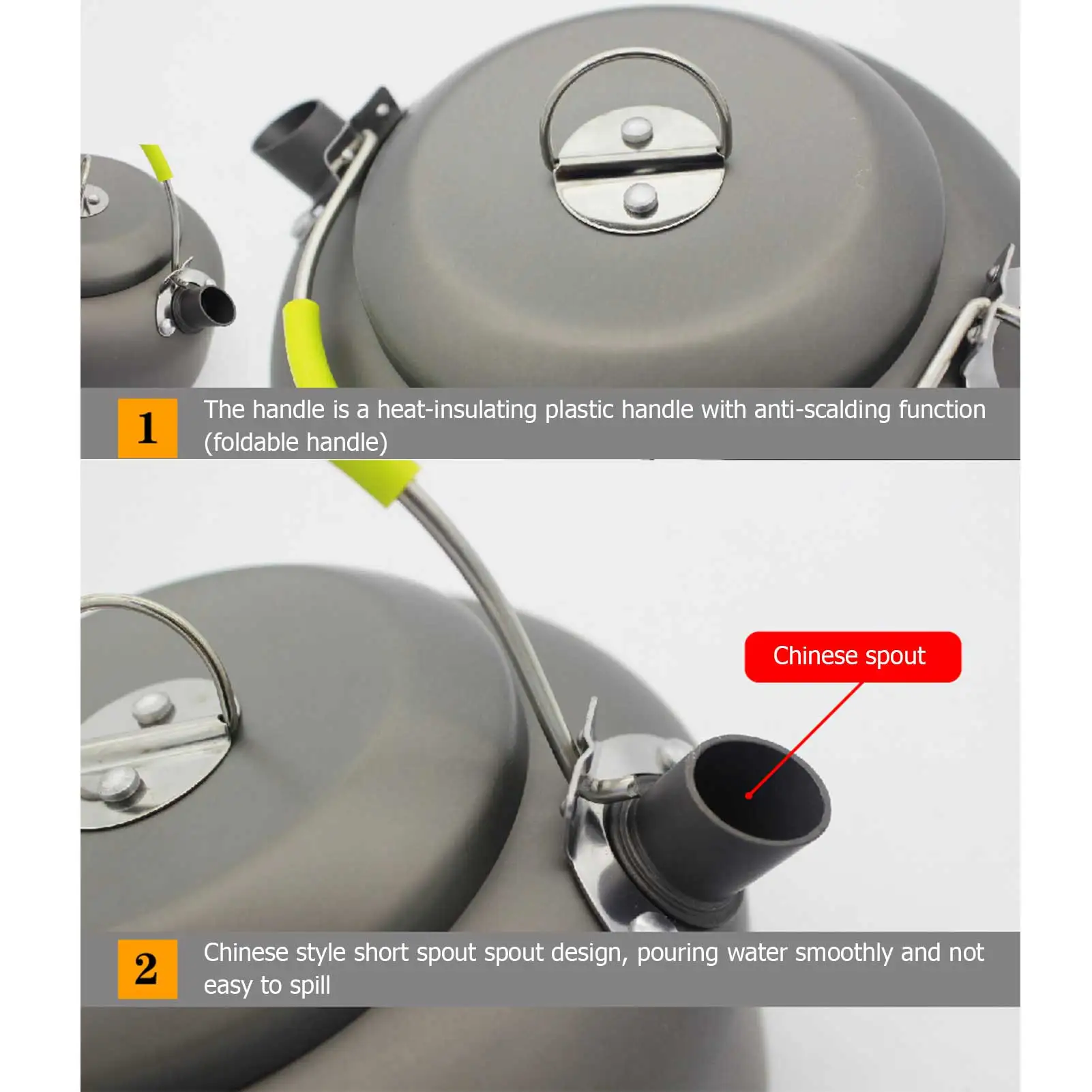 1

The handle is a heat-insulating plastic handle with anti-scalding function (foldable handle)

Chinese spout

2

Chinese style short spout spout design, pouring water smoothly and not easy to spill